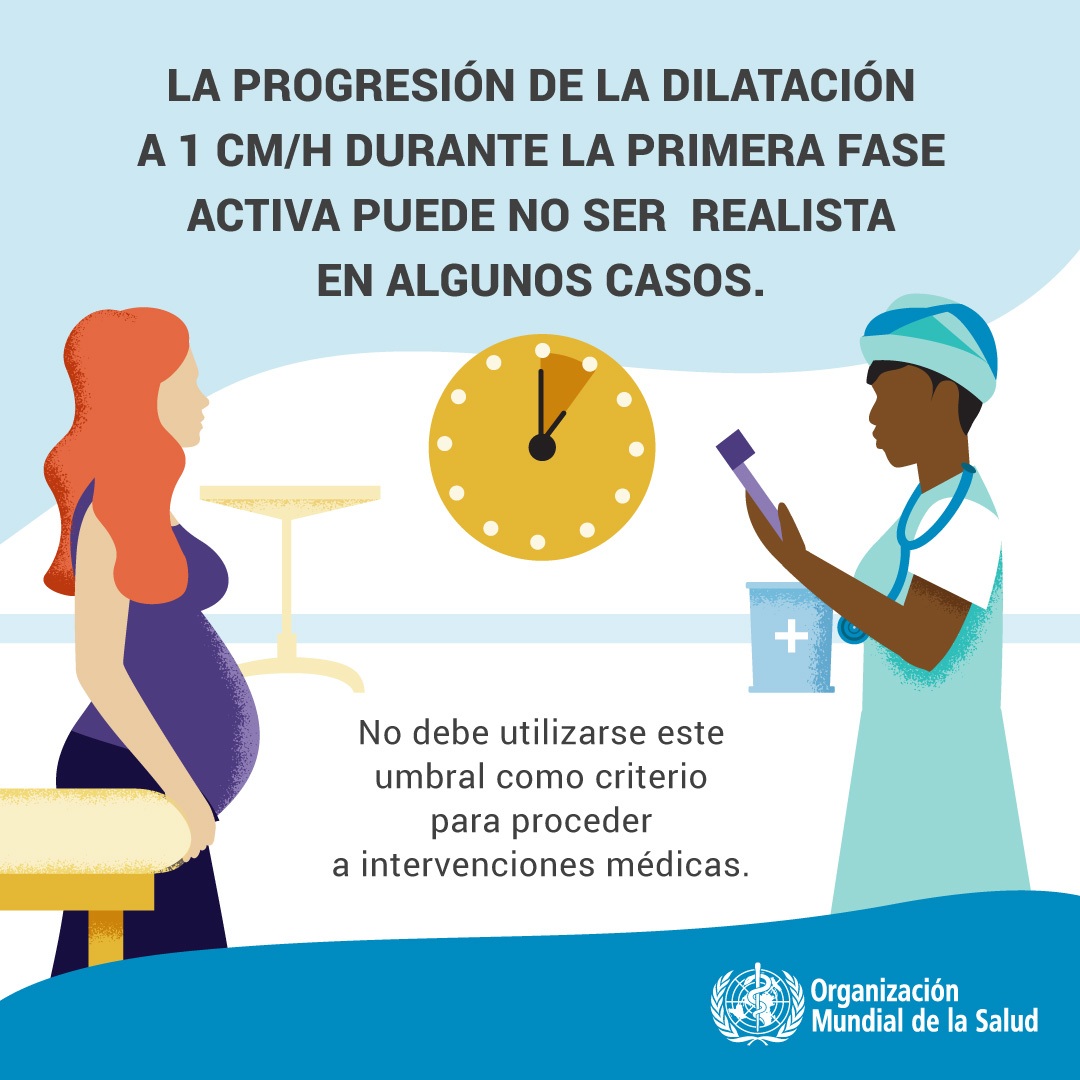 LA PROGRESIÓN DE LA DILATACIÓN A 1 CM/H DURANTE LA PRIMERA FASE ACTIVA PUEDE NO SER REALISTA EN ALGUNOS CASOS.

No debe utilizarse este umbral como criterio para proceder a intervenciones médicas.

Organización Mundial de la Salud