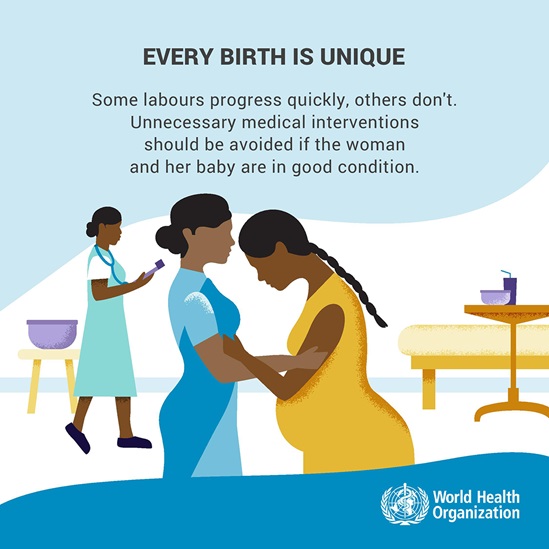 EVERY BIRTH IS UNIQUE

Some labours progress quickly, others don't. Unnecessary medical interventions should be avoided if the woman and her baby are in good condition.

World Health Organization