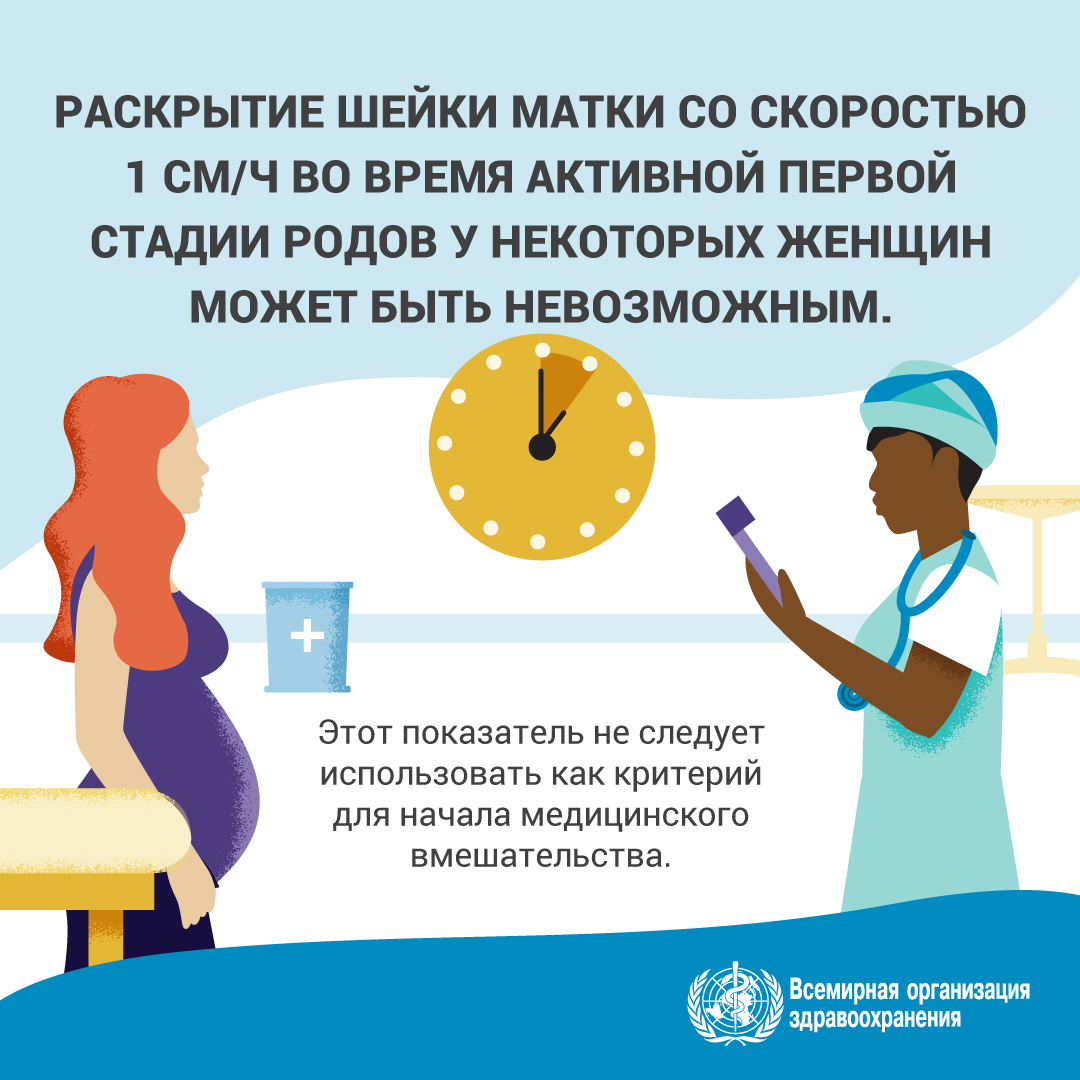 РАСКРЫТИЕ ШЕЙКИ МАТКИ СО СКОРОСТЬЮ 1 СМ/Ч ВО ВРЕМЯ АКТИВНОЙ ПЕРВОЙ СТАДИИ РОДОВ У НЕКОТОРЫХ ЖЕНЩИН МОЖЕТ БЫТЬ НЕВОЗМОЖНЫМ.

Этот показатель не следует использовать как критерий для начала медицинского вмешательства.

Всемирная организация здравоохранения