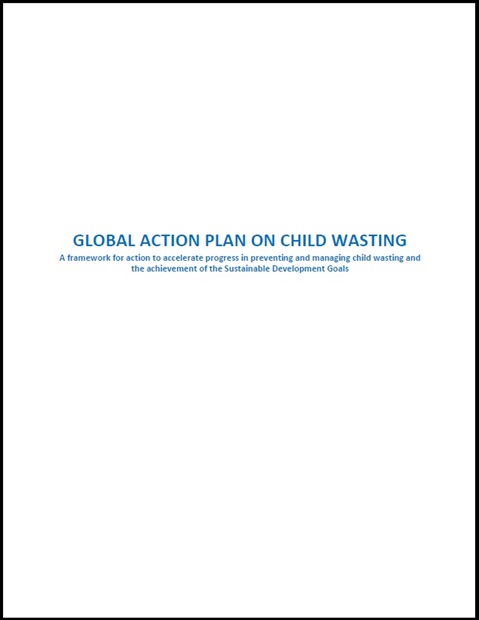 GLOBAL ACTION PLAN ON CHILD WASTING

A framework for action to accelerate progress in preventing and managing child wasting and the achievement of the Sustainable Development Goals