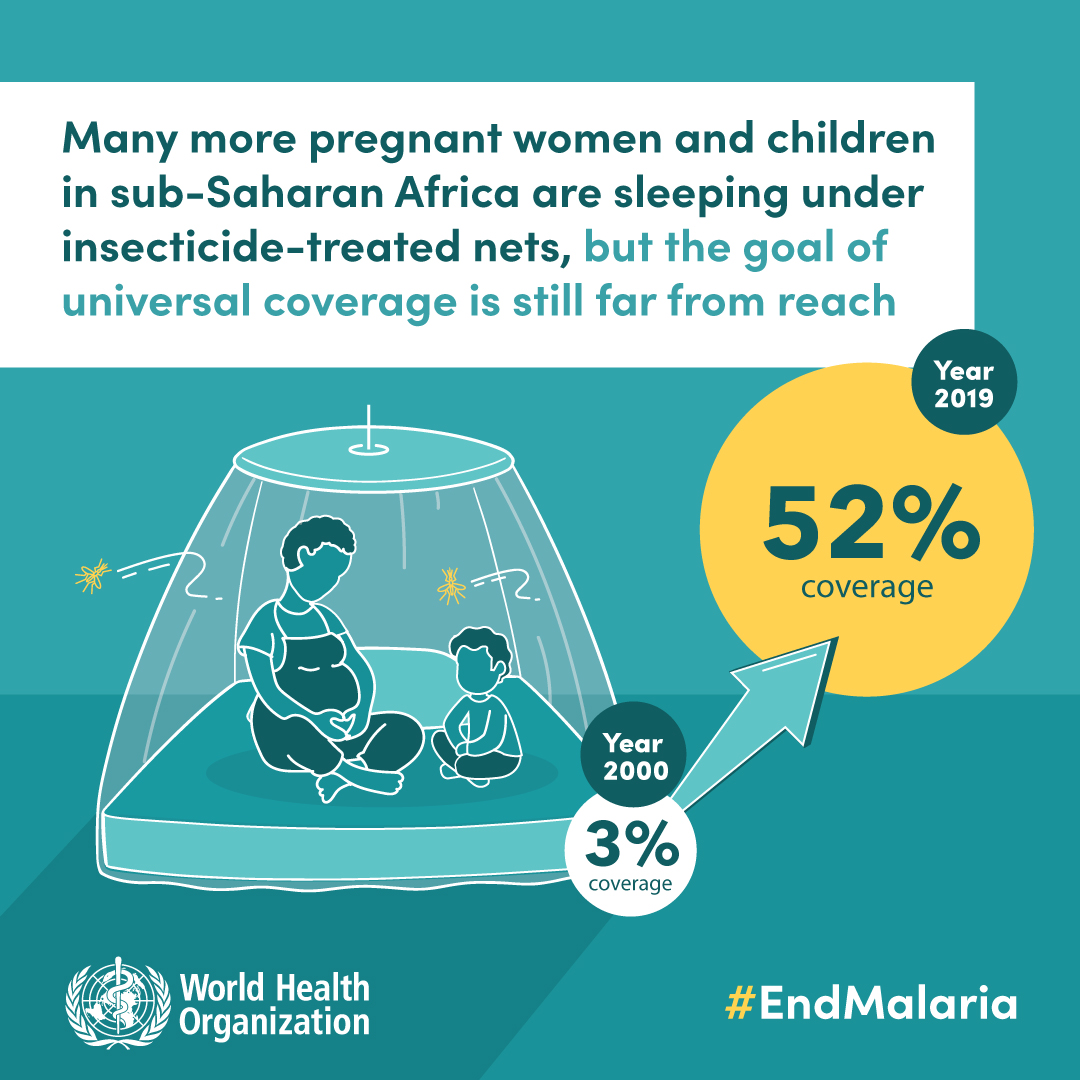 Many more pregnant women and children in sub-Saharan Africa are sleeping under insecticide-treated nets, but the goal of universal coverage is still far from reach

Year 2019

52% coverage

Year 2000

3% coverage

World Health Organization

#EndMalaria