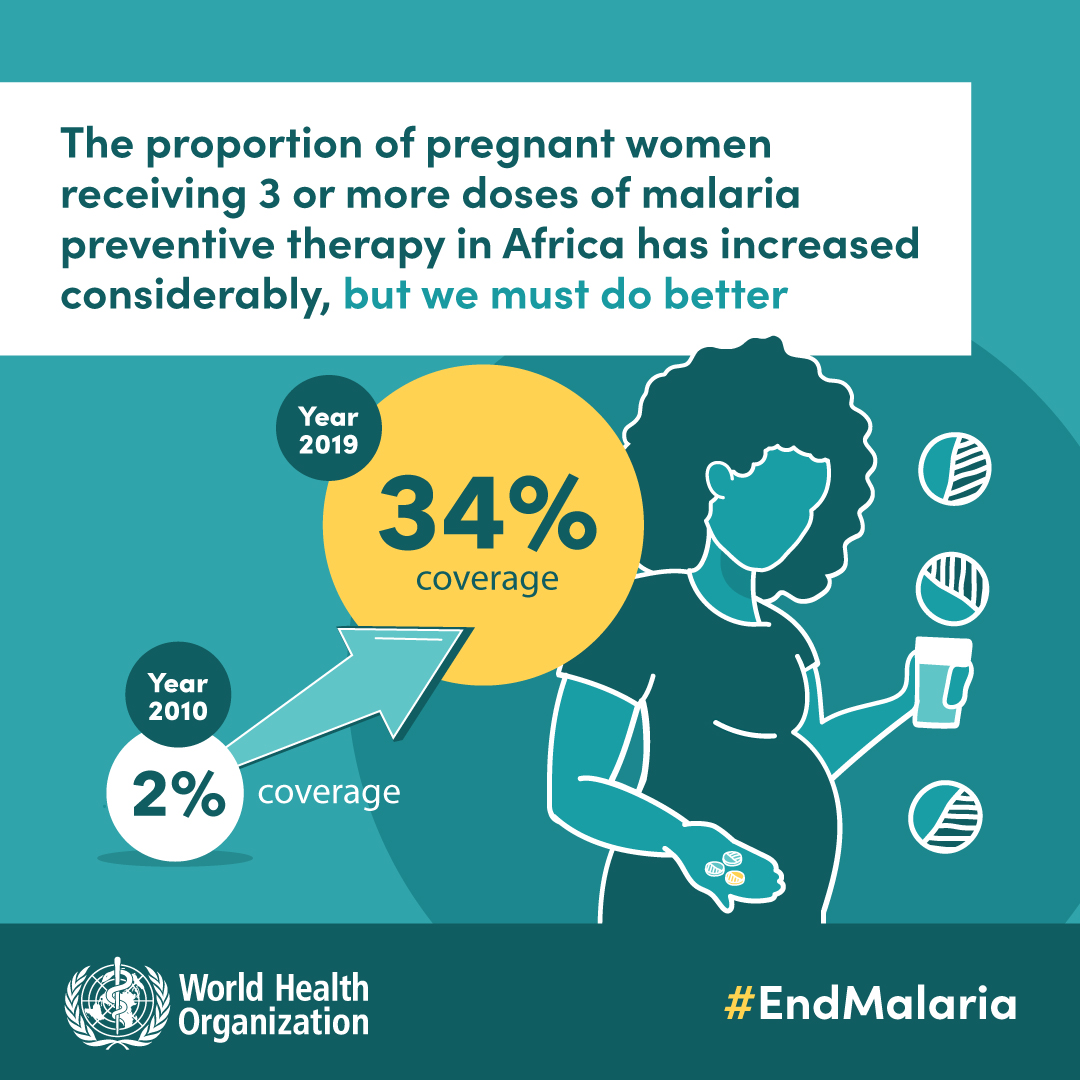 The proportion of pregnant women receiving 3 or more doses of malaria preventive therapy in Africa has increased considerably, but we must do better

Year 2019

34%
coverage

Year 2010

2%
coverage

World Health Organization

#EndMalaria