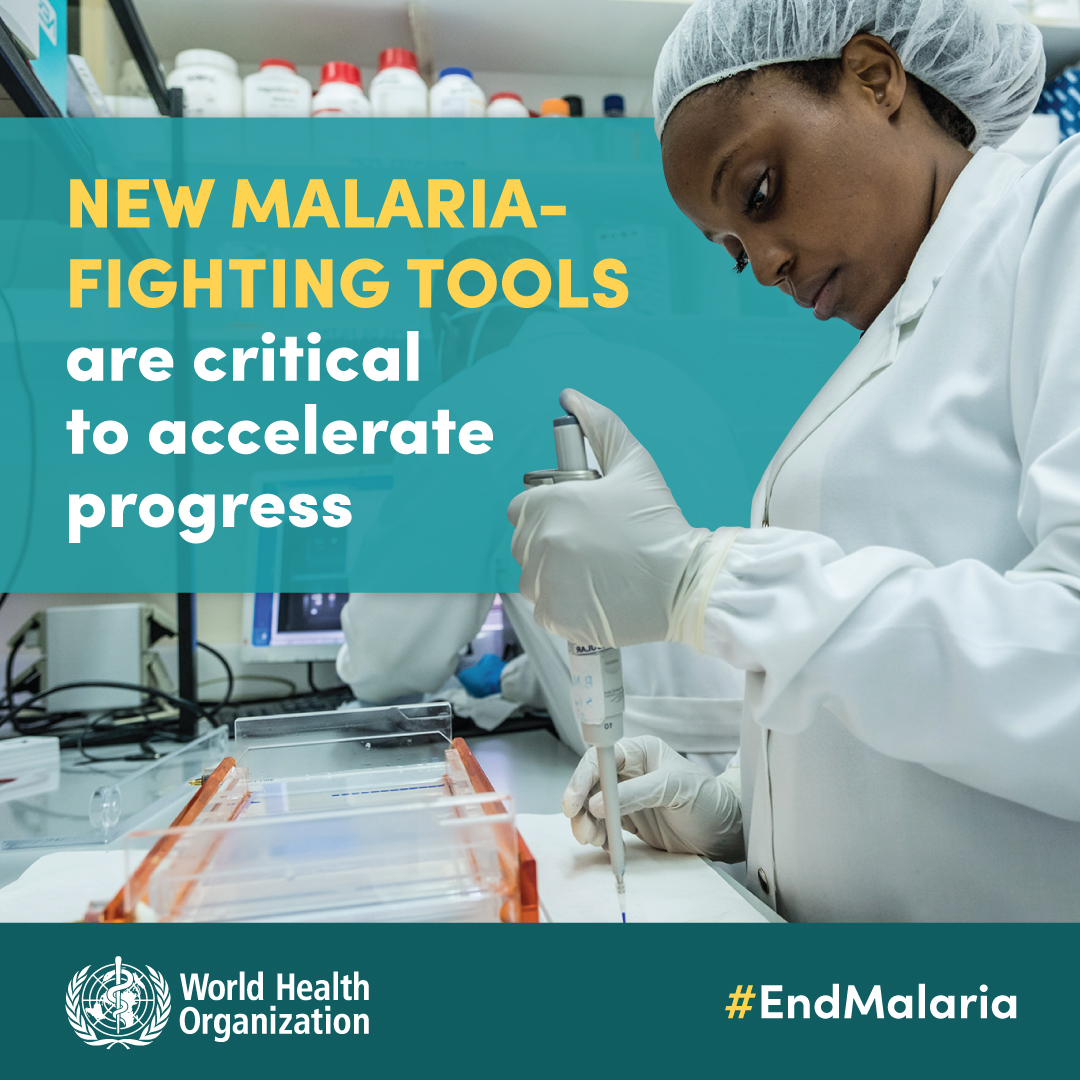 NEW MALARIA-FIGHTING TOOLS are critical to accelerate progress

World Health Organization

#EndMalaria