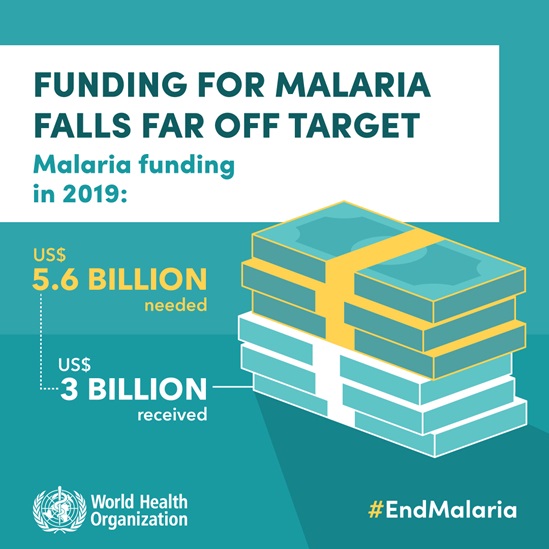 FUNDING FOR MALARIA FALLS FAR OFF TARGET

Malaria funding in 2019:

US$
5.6 BILLION
needed

US$
3 BILLION
received

World Health Organization

#EndMalaria