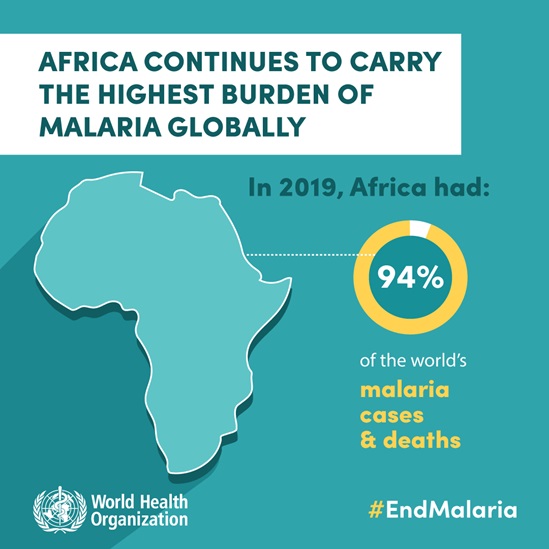 AFRICA CONTINUES TO CARRY THE HIGHEST BURDEN OF MALARIA GLOBALLY

In 2019, Africa had:

94%

of the world's malaria cases & deaths

World Health Organization

#EndMalaria