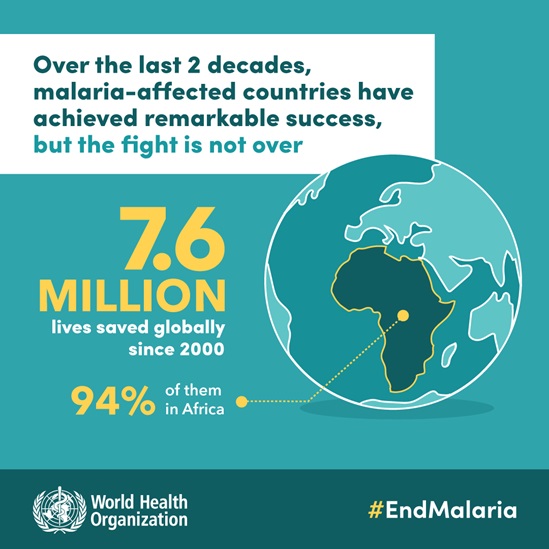 Over the last 2 decades, malaria-affected countries have achieved remarkable success, but the fight is not over

7.6 MILLION lives saved globally since 2000

94% of them in Africa

World Health Organization

#EndMalaria