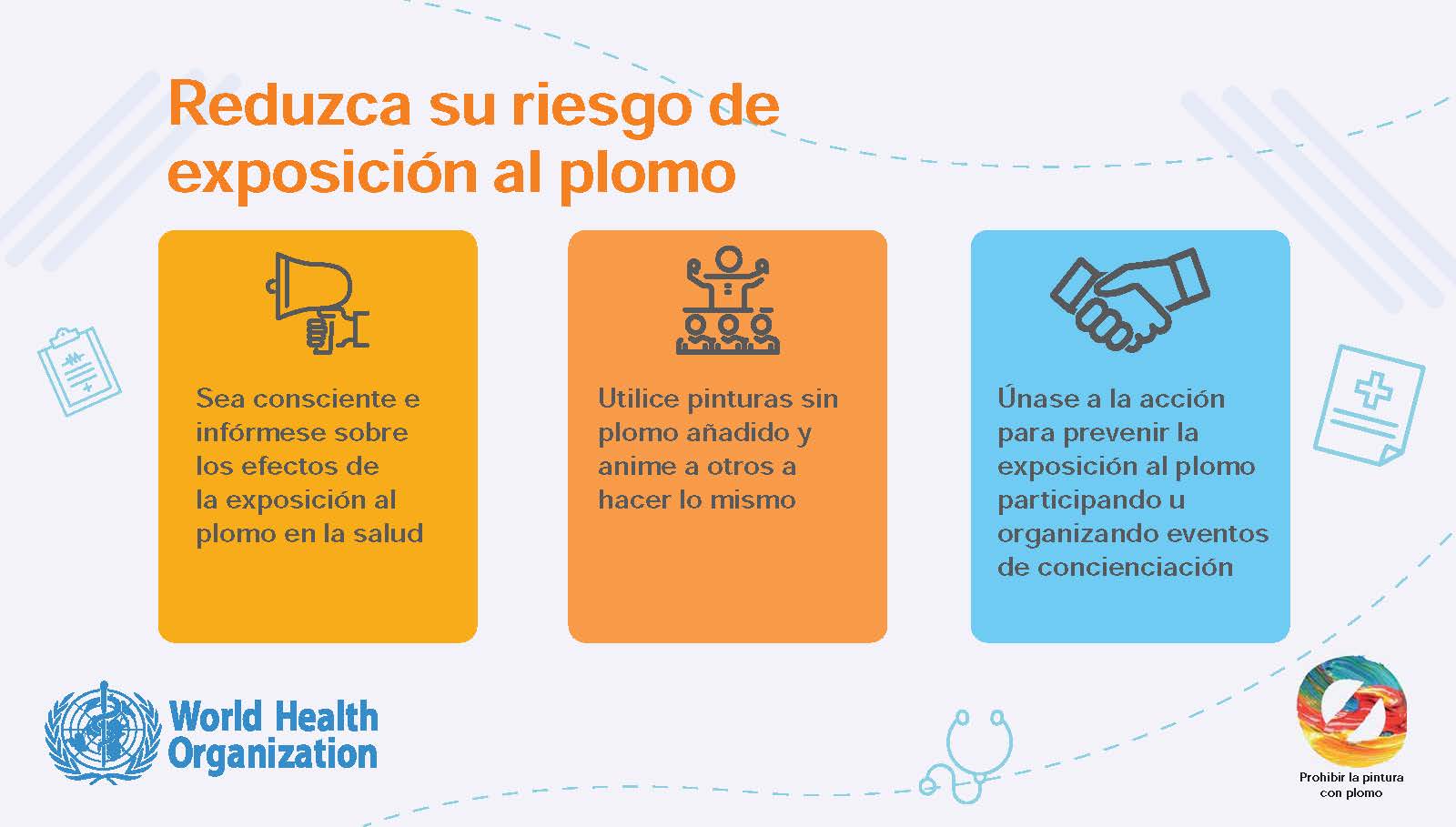 Reduzca su riesgo de exposición al plomo

Sea consciente e infórmese sobre los efectos de la exposición al plomo en la salud

Utilice pinturas sin plomo añadido y anime a otros a hacer lo mismo

Únase a la acción para prevenir la exposición al plomo participando u organizando eventos de concienciación

World Health Organization

Prohibir la pintura con plomo