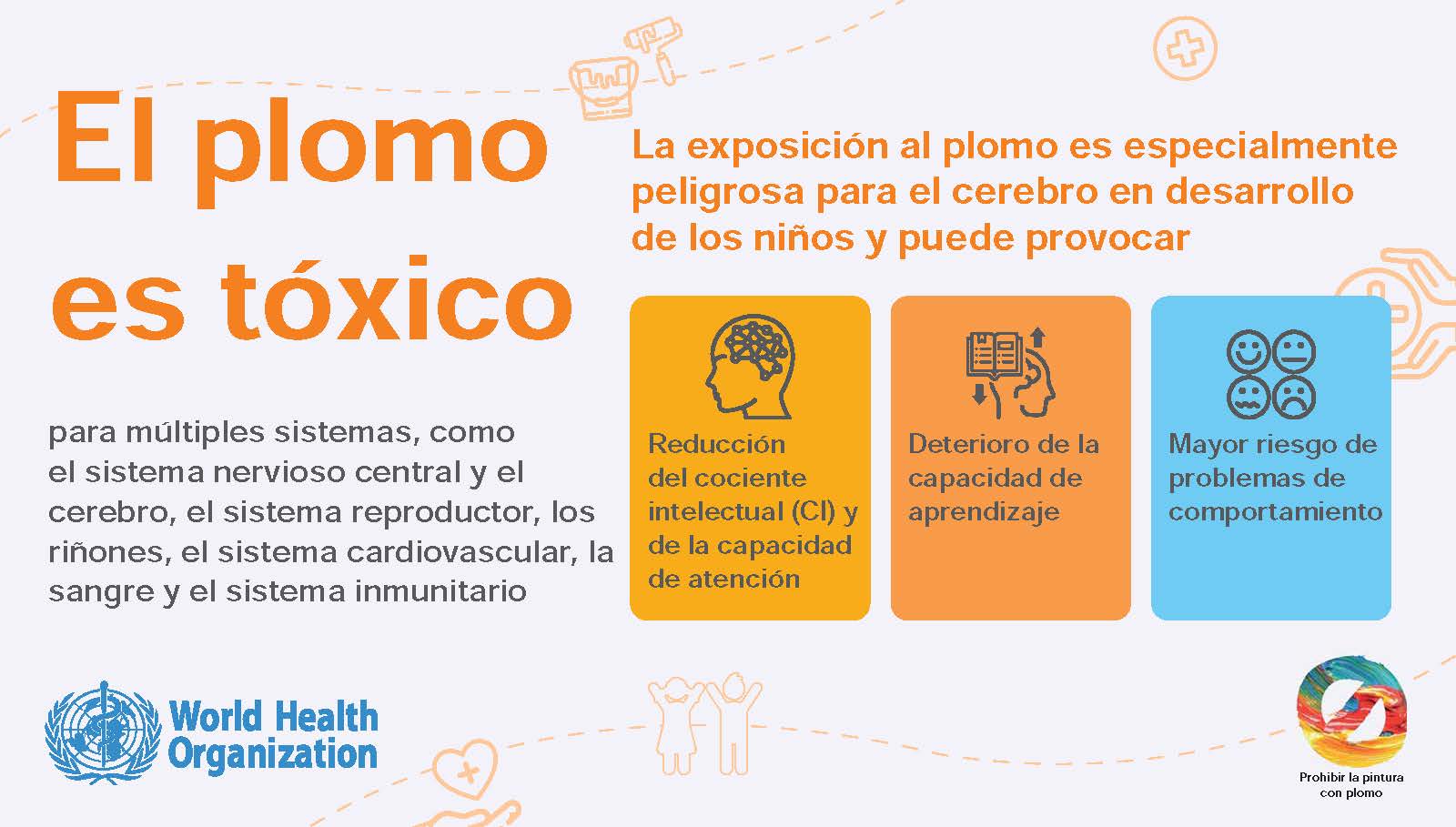 El plomo es tóxico

para múltiples sistemas, como el sistema nervioso central y el cerebro, el sistema reproductor, los riñones, el sistema cardiovascular, la sangre y el sistema inmunitario

La exposición al plomo es especialmente peligrosa para el cerebro en desarrollo de los niños y puede provocar

Reducción del cociente intelectual (CI) y de la capacidad de atención

Deterioro de la capacidad de aprendizaje

Mayor riesgo de problemas de comportamiento

World Health Organization

Prohibir la pintura con plomo