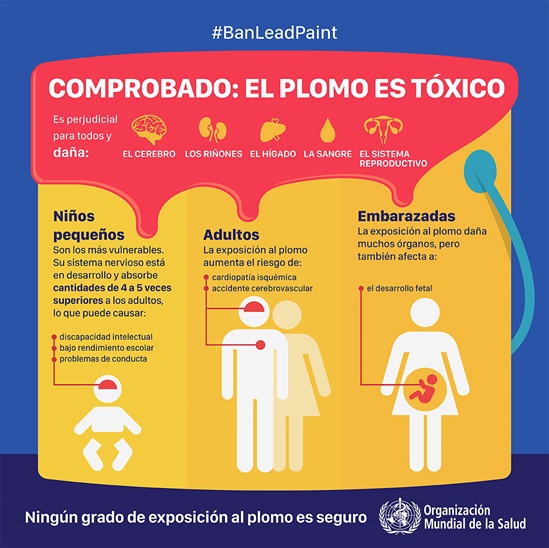 #BanLeadPaint

COMPROBADO: EL PLOMO ES TÓXICO

Es perjudicial para todos y daña:

EL CEREBRO LOS RIÑONES EL HÍGADO LA SANGRE EL SISTEMA REPRODUCTIVO

Niños pequeños
Son los más vulnerables. Su sistema nervioso está en desarrollo y absorbe cantidades de 4 a 5 veces superiores a los adultos, lo que puede causar:

discapacidad intelectual
bajo rendimiento escolar
problemas de conducta

Adultos
La exposición al plomo aumenta el riesgo de:

cardiopatía isquémica
accidente cerebrovascular

Embarazadas
La exposición al plomo daña muchos órganos, pero también afecta a:

el desarrollo fetal

Ningún grado de exposición al plomo es seguro

Organización Mundial de la Salud