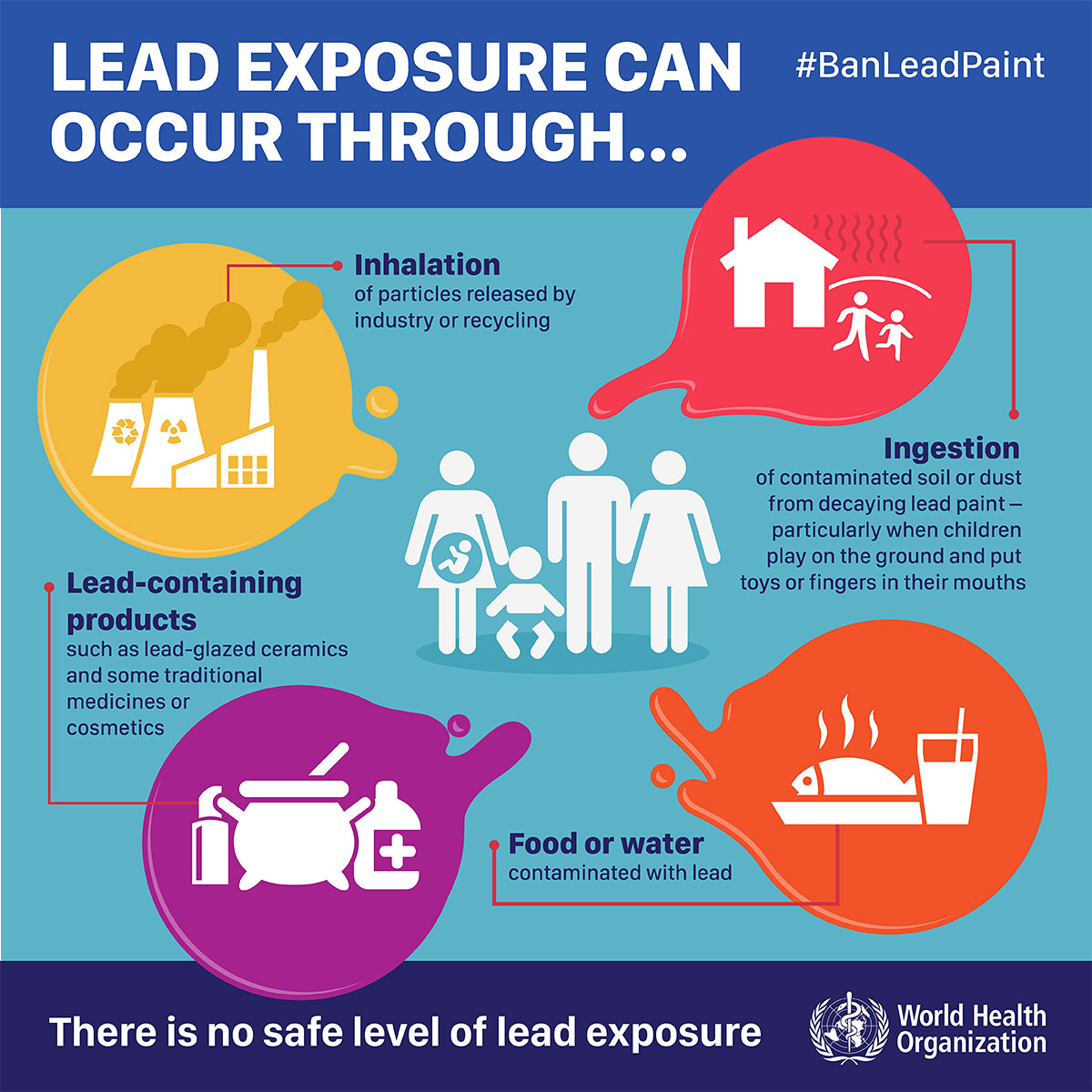 LEAD EXPOSURE CAN OCCUR THROUGH...

#BanLeadPaint

Inhalation
of particles released by industry or recycling

Ingestion
of contaminated soil or dust from decaying lead paint – particularly when children play on the ground and put toys or fingers in their mouths

Lead-containing products
such as lead-glazed ceramics and some traditional medicines or cosmetics

Food or water
contaminated with lead

There is no safe level of lead exposure

World Health Organization