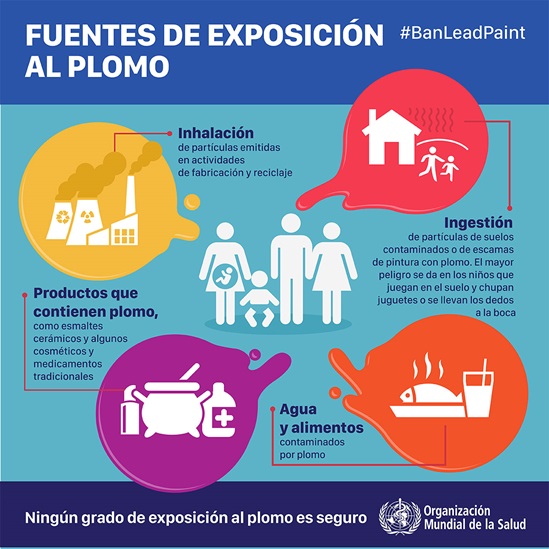 FUENTES DE EXPOSICIÓN AL PLOMO

#BanLeadPaint

Inhalación
de partículas emitidas en actividades de fabricación y reciclaje

Ingestión
de partículas de suelos contaminados o de escamas de pintura con plomo. El mayor peligro se da en los niños que juegan en el suelo y chupan juguetes o se llevan los dedos a la boca

Productos que contienen plomo,
como esmaltes cerámicos y algunos cosméticos y medicamentos tradicionales

Agua y alimentos
contaminados por plomo

Ningún grado de exposición al plomo es seguro

Organización Mundial de la Salud