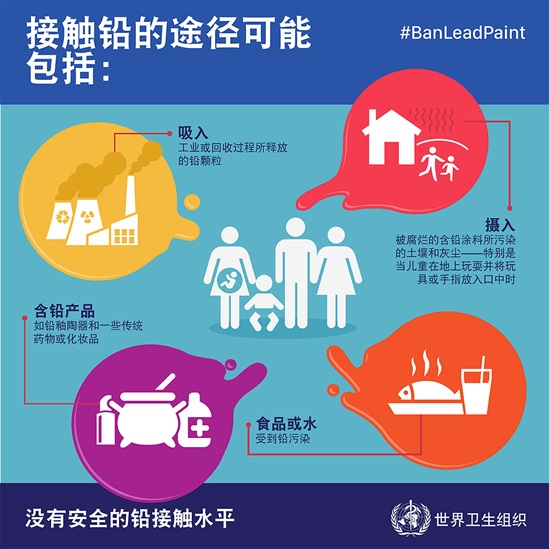 接触铅的途径可能包括：

#BanLeadPaint

吸入
工业或回收过程所释放的铅颗粒

摄入
被腐烂的含铅涂料所污染的土壤和灰尘——特别是当儿童在地上玩耍并将玩具或手指放入口中时

含铅产品
如铅釉陶器和一些传统药物或化妆品

食品或水
受到铅污染

没有安全的铅接触水平

世界卫生组织