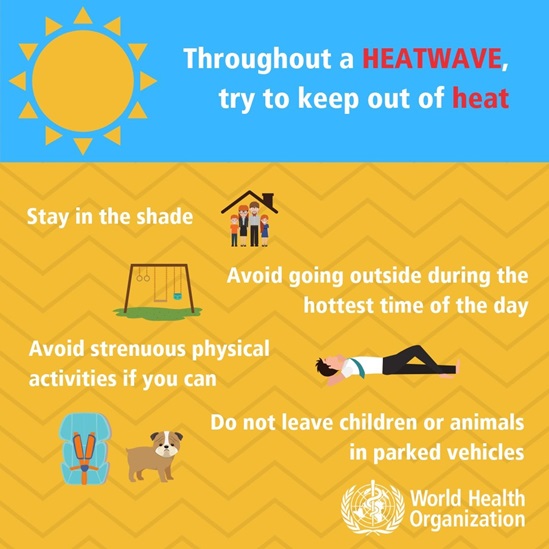 Throughout a HEATWAVE, try to keep out of heat

Stay in the shade

Avoid going outside during the hottest time of the day

Avoid strenuous physical activities if you can

Do not leave children or animals in parked vehicles

World Health Organization