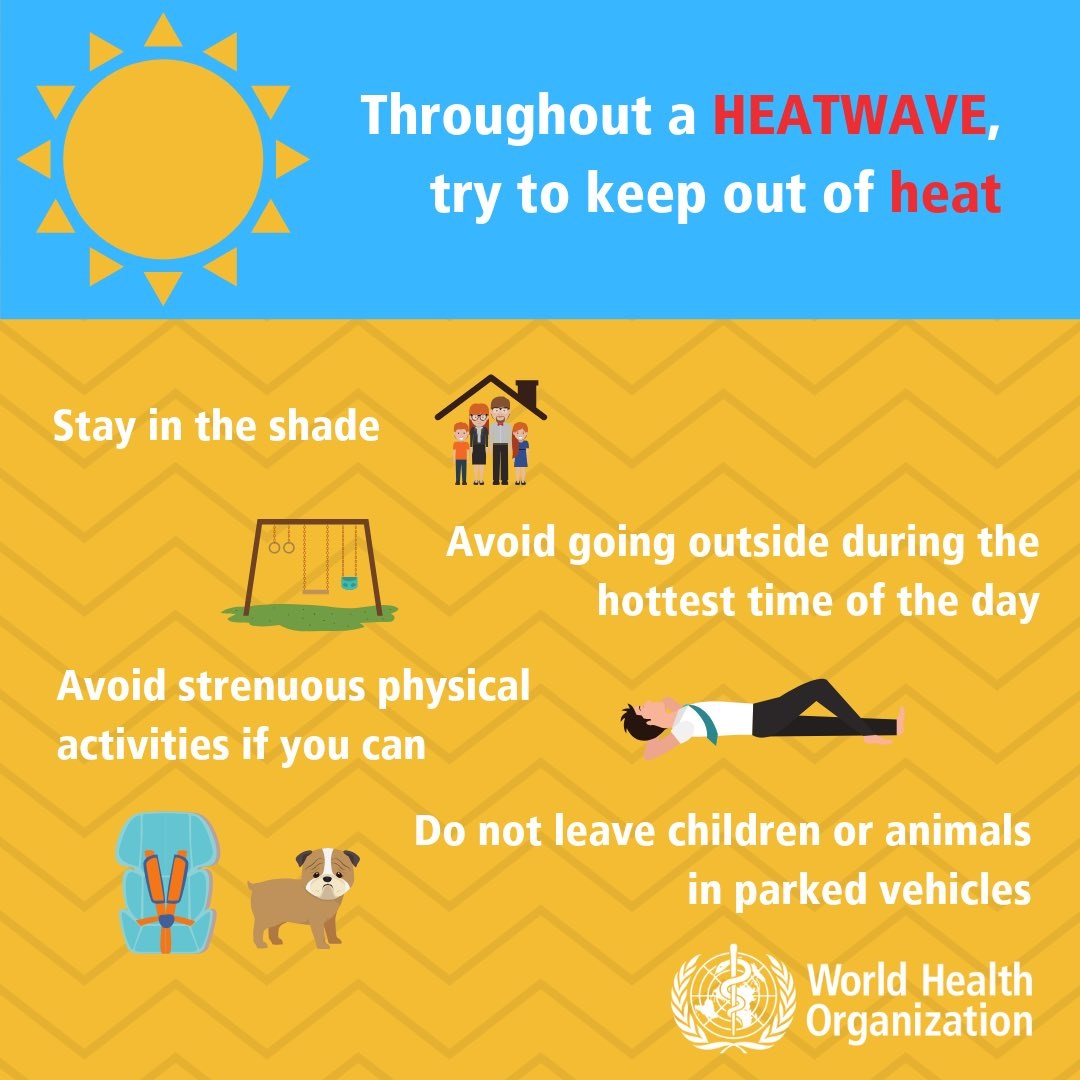 Throughout a HEATWAVE, try to keep out of heat

Stay in the shade

Avoid going outside during the hottest time of the day

Avoid strenuous physical activities if you can

Do not leave children or animals in parked vehicles

World Health Organization