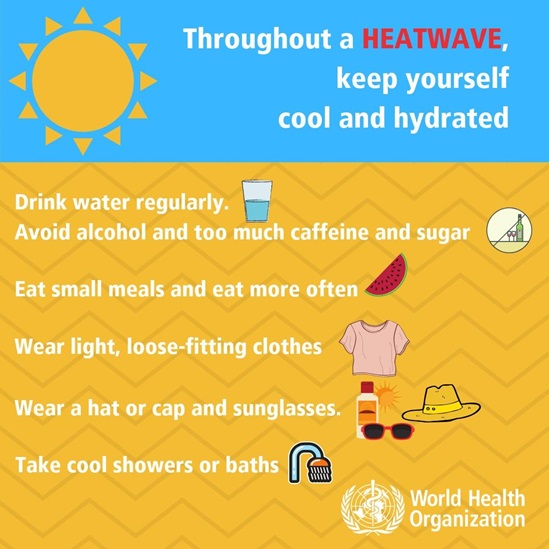 Throughout a HEATWAVE, keep yourself cool and hydrated

Drink water regularly.
Avoid alcohol and too much caffeine and sugar

Eat small meals and eat more often

Wear light, loose-fitting clothes

Wear a hat or cap and sunglasses.

Take cool showers or baths

World Health Organization