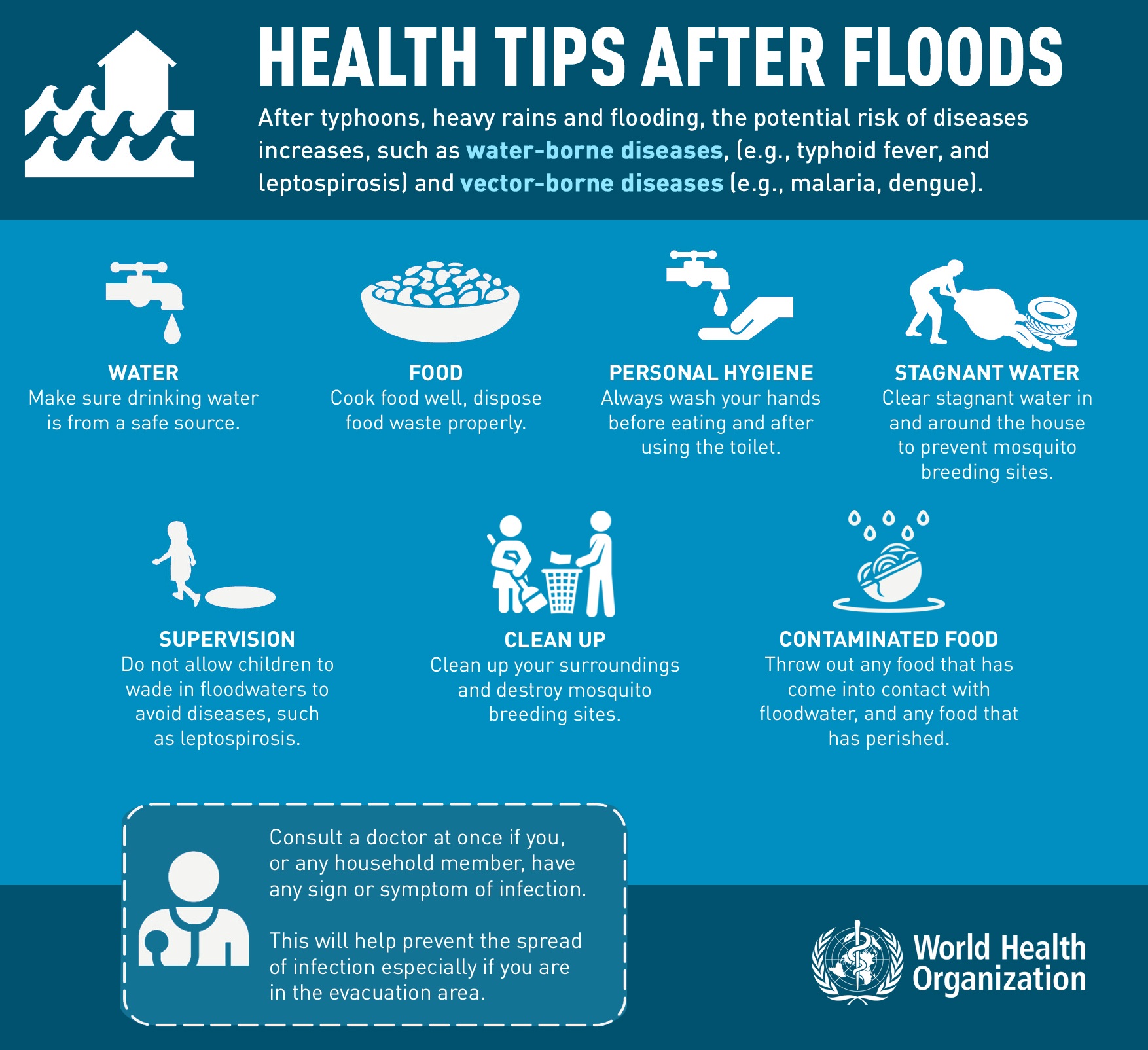 HEALTH TIPS AFTER FLOODS

After typhoons, heavy rains and flooding, the potential risk of diseases increases, such as water-borne diseases, (e.g., typhoid fever, and leptospirosis) and vector-borne diseases (e.g., malaria, dengue).

WATER
Make sure drinking water is from a safe source.

FOOD
Cook food well, dispose food waste properly.

PERSONAL HYGIENE
Always wash your hands before eating and after using the toilet.

STAGNANT WATER
Clear stagnant water in and around the house to prevent mosquito breeding sites.

SUPERVISION
Do not allow children to wade in floodwaters to avoid diseases, such as leptospirosis.

CLEAN UP
Clean up your surroundings and destroy mosquito breeding sites.

CONTAMINATED FOOD
Throw out any food that has come into contact with floodwater, and any food that has perished.

Consult a doctor at once if you, or any household member, have any sign or symptom of infection.

This will help prevent the spread of infection especially if you are in the evacuation area.

World Health Organization