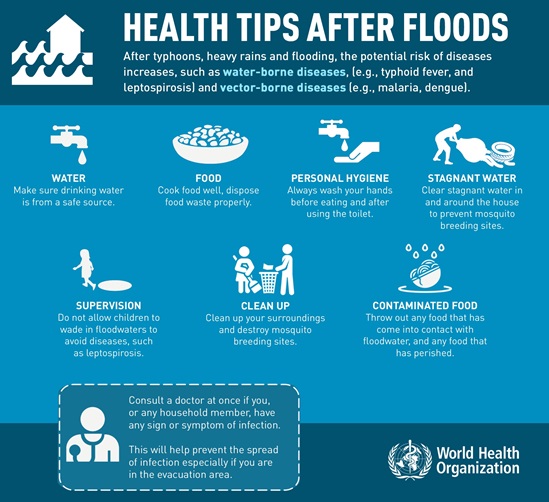 HEALTH TIPS AFTER FLOODS

After typhoons, heavy rains and flooding, the potential risk of diseases increases, such as water-borne diseases, (e.g., typhoid fever, and leptospirosis) and vector-borne diseases (e.g., malaria, dengue).

WATER
Make sure drinking water is from a safe source.

FOOD
Cook food well, dispose food waste properly.

PERSONAL HYGIENE
Always wash your hands before eating and after using the toilet.

STAGNANT WATER
Clear stagnant water in and around the house to prevent mosquito breeding sites.

SUPERVISION
Do not allow children to wade in floodwaters to avoid diseases, such as leptospirosis.

CLEAN UP
Clean up your surroundings and destroy mosquito breeding sites.

CONTAMINATED FOOD
Throw out any food that has come into contact with floodwater, and any food that has perished.

Consult a doctor at once if you, or any household member, have any sign or symptom of infection.

This will help prevent the spread of infection especially if you are in the evacuation area.

World Health Organization