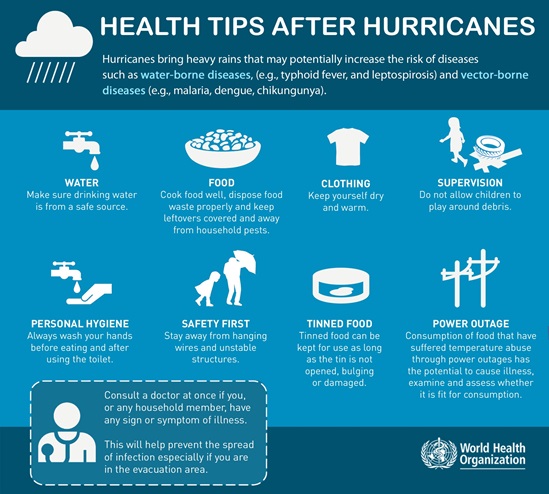 HEALTH TIPS AFTER HURRICANES

Hurricanes bring heavy rains that may potentially increase the risk of diseases such as water-borne diseases, (e.g., typhoid fever, and leptospirosis) and vector-borne diseases (e.g., malaria, dengue, chikungunya).

WATER
Make sure drinking water is from a safe source.

FOOD
Cook food well, dispose food waste properly and keep leftovers covered and away from household pests.

CLOTHING
Keep yourself dry and warm.

SUPERVISION
Do not allow children to play around debris.

PERSONAL HYGIENE
Always wash your hands before eating and after using the toilet.

SAFETY FIRST
Stay away from hanging wires and unstable structures.

TINNED FOOD
Tinned food can be kept for use as long as the tin is not opened, bulging or damaged.

POWER OUTAGE
Consumption of food that have suffered temperature abuse through power outages has the potential to cause illness, examine and assess whether it is fit for consumption.

Consult a doctor at once if you, or any household member, have any sign or symptom of illness.

This will help prevent the spread of infection especially if you are in the evacuation area.

World Health Organization