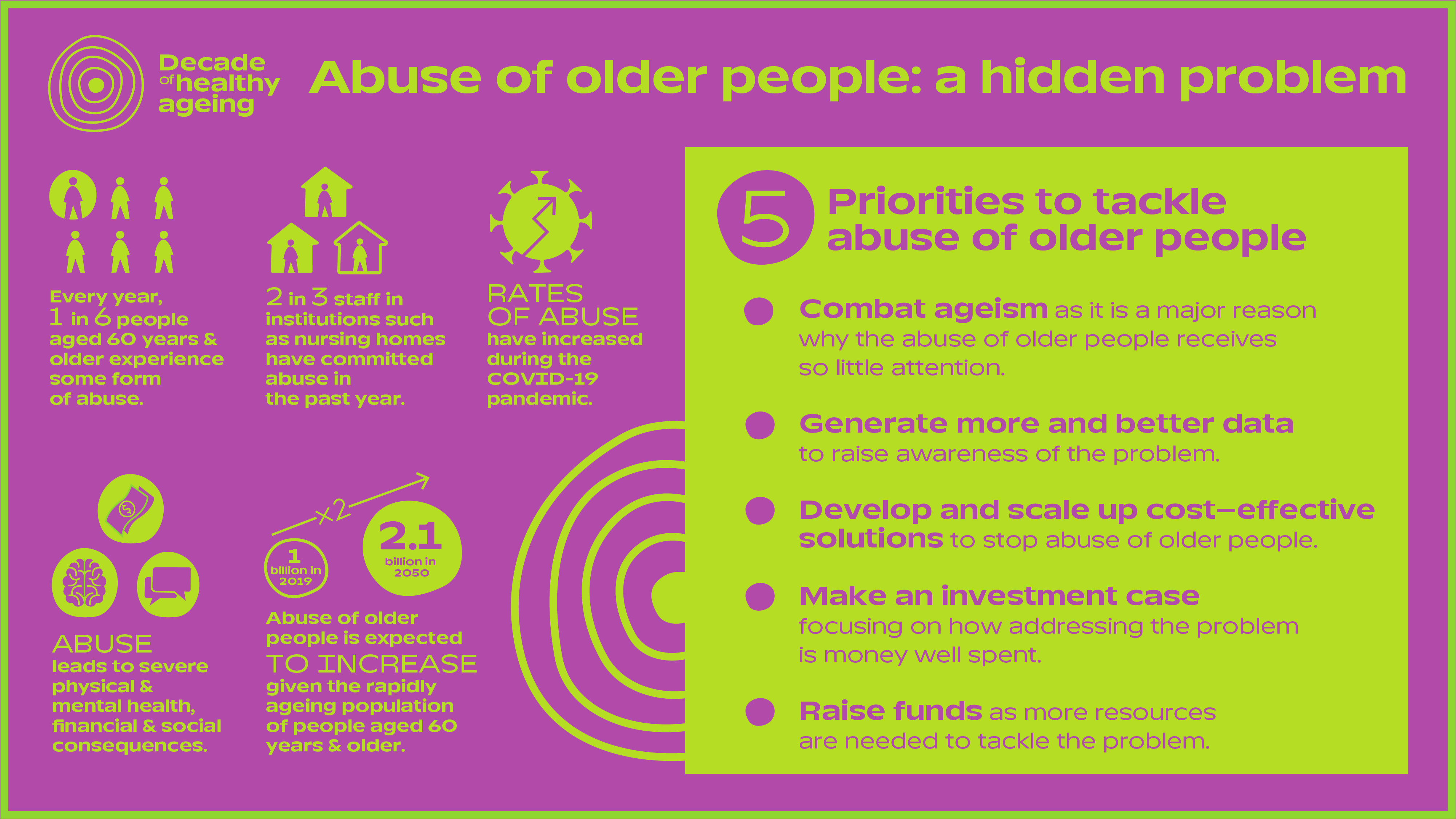 Decade of healthy ageing

Abuse of older people: a hidden problem

Every year, 1 in 6 people aged 60 years & older experience some form of abuse.

2 in 3 staff in institutions such as nursing homes have committed abuse in the past year.

RATES OF ABUSE have increased during the COVID-19 pandemic.

ABUSE leads to severe physical & mental health, financial & social consequences.

x2

1 billion in 2019

2.1 billion in 2050

Abuse of older people is expected TO INCREASE given the rapidly ageing population of people aged 60 years & older.

5 Priorities to tackle abuse of older people

Combat ageism as it is a major reason why the abuse of older people receives so little attention.

Generate more and better data to raise awareness of the problem.

Develop and scale up cost–effective solutions to stop abuse of older people.

Make an investment case focusing on how addressing the problem is money well spent.

Raise funds as more resources are needed to tackle the problem.