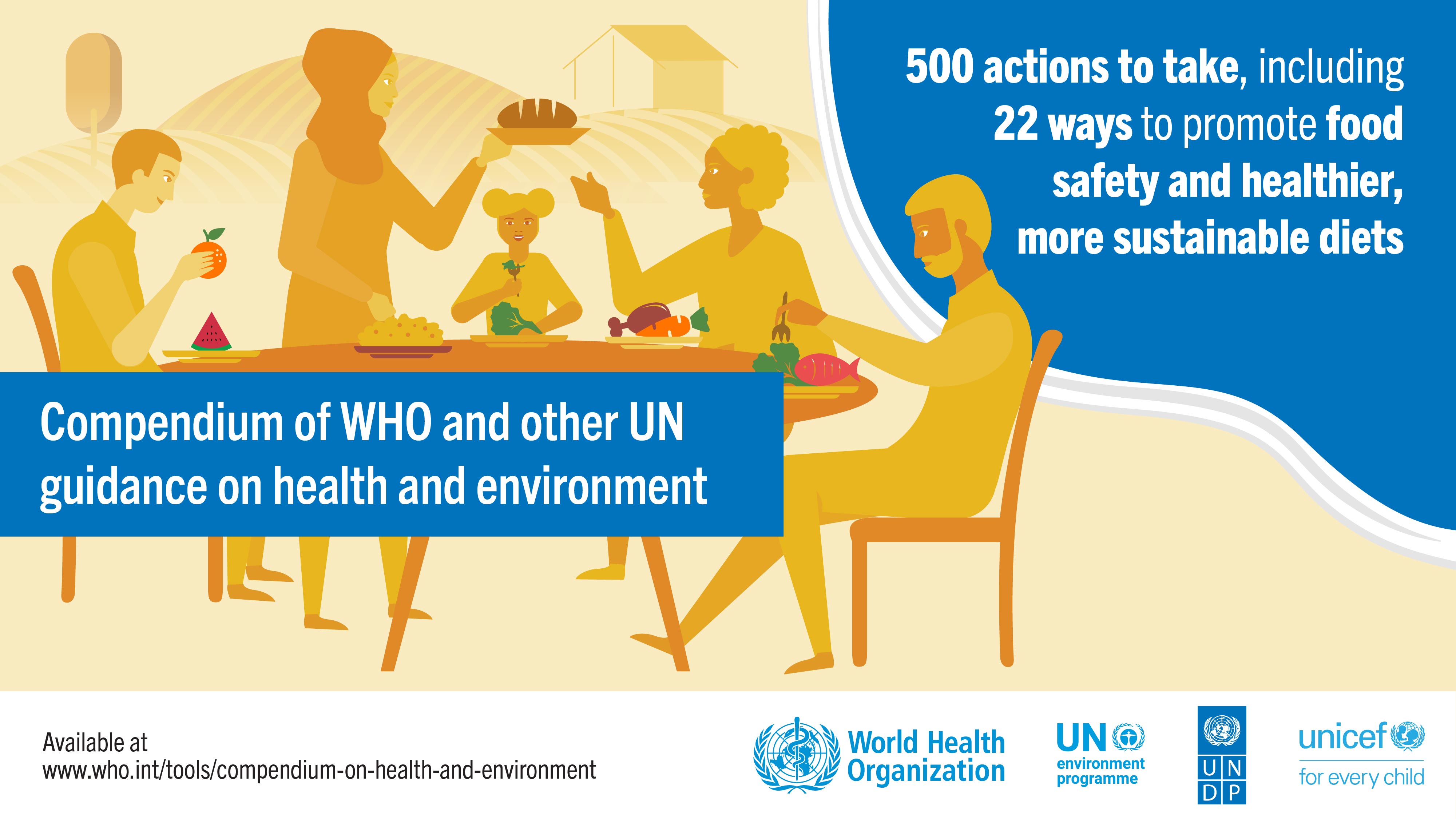 500 actions to take, including 22 ways to promote food safety and healthier, more sustainable diets

Compendium of WHO and other UN guidance on health and environment

Available at
www.who.int/tools/compendium-on-health-and-environment

World Health Organization

UN environment programme

U N D P

unicef for every child