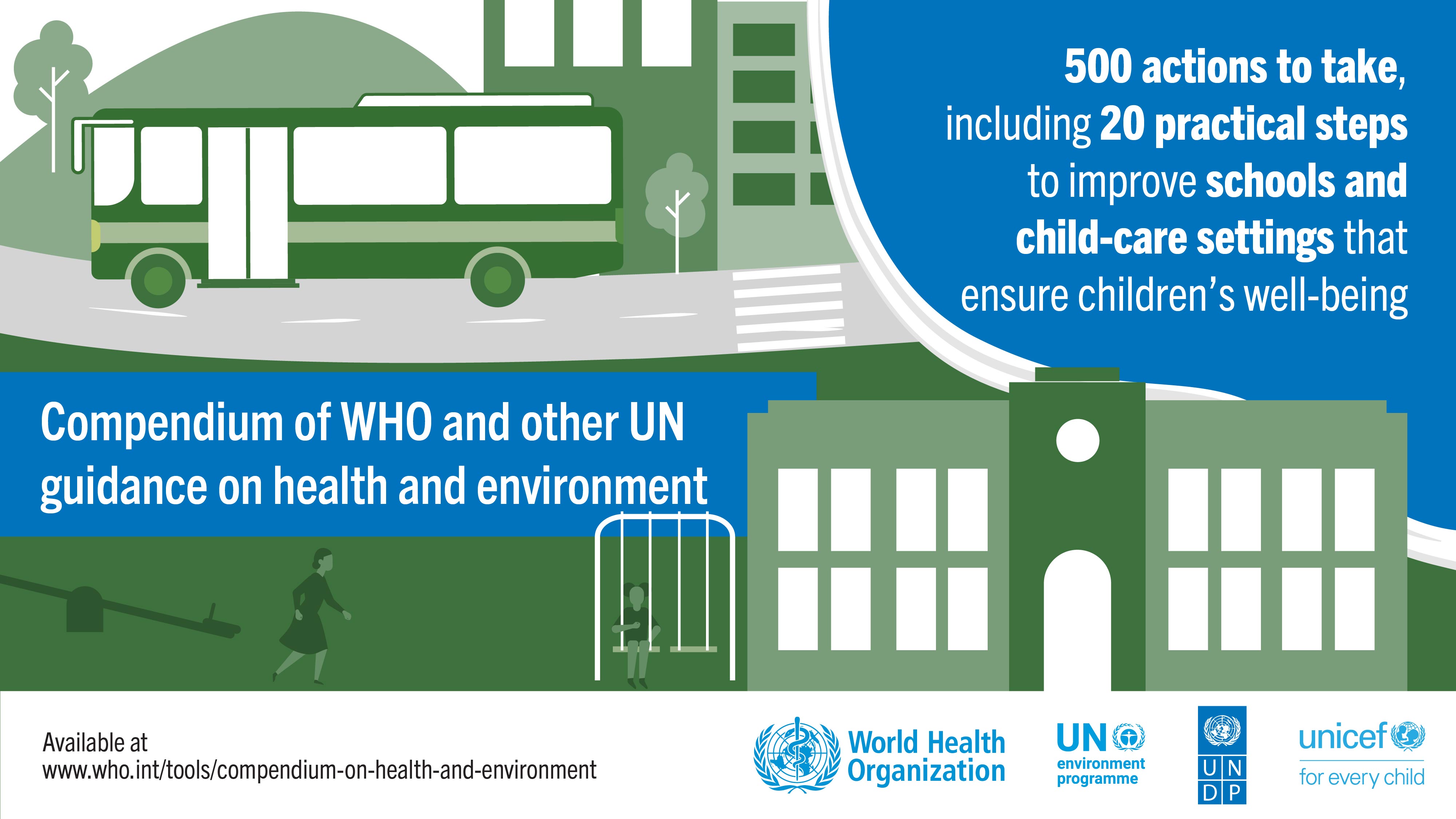 500 actions to take, including 20 practical steps to improve schools and child-care settings that ensure children's well-being

Compendium of WHO and other UN guidance on health and environment

Available at
www.who.int/tools/compendium-on-health-and-environment

World Health Organization

UN environment programme

U N
D P

unicef
for every child