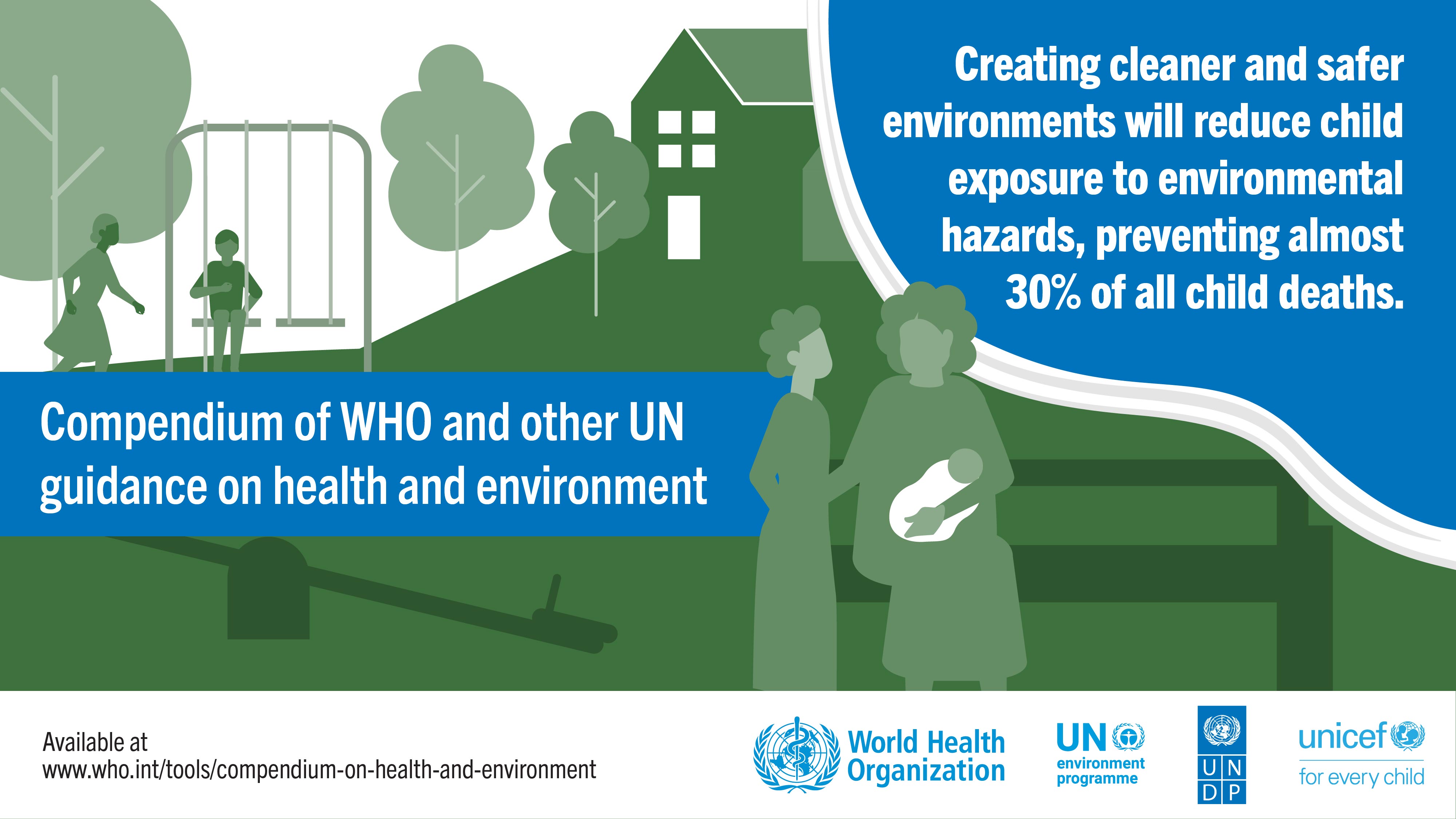 Creating cleaner and safer environments will reduce child exposure to environmental hazards, preventing almost 30% of all child deaths.

Compendium of WHO and other UN guidance on health and environment

Available at
www.who.int/tools/compendium-on-health-and-environment

World Health Organization

UN environment programme

U N D P

unicef
for every child