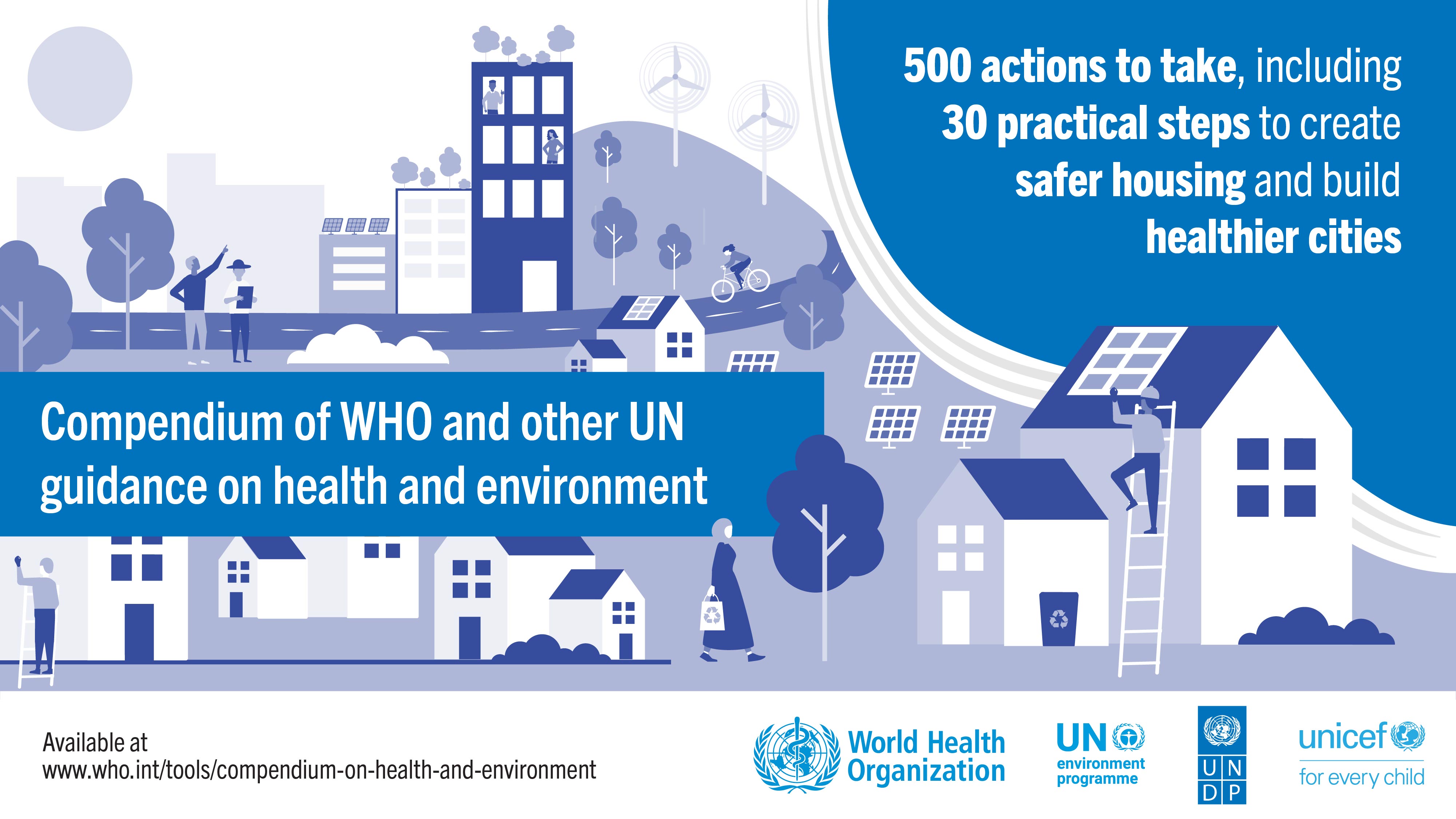 500 actions to take, including 30 practical steps to create safer housing and build healthier cities

Compendium of WHO and other UN guidance on health and environment

Available at
www.who.int/tools/compendium-on-health-and-environment

World Health Organization

UN environment programme

U N D P

unicef
for every child