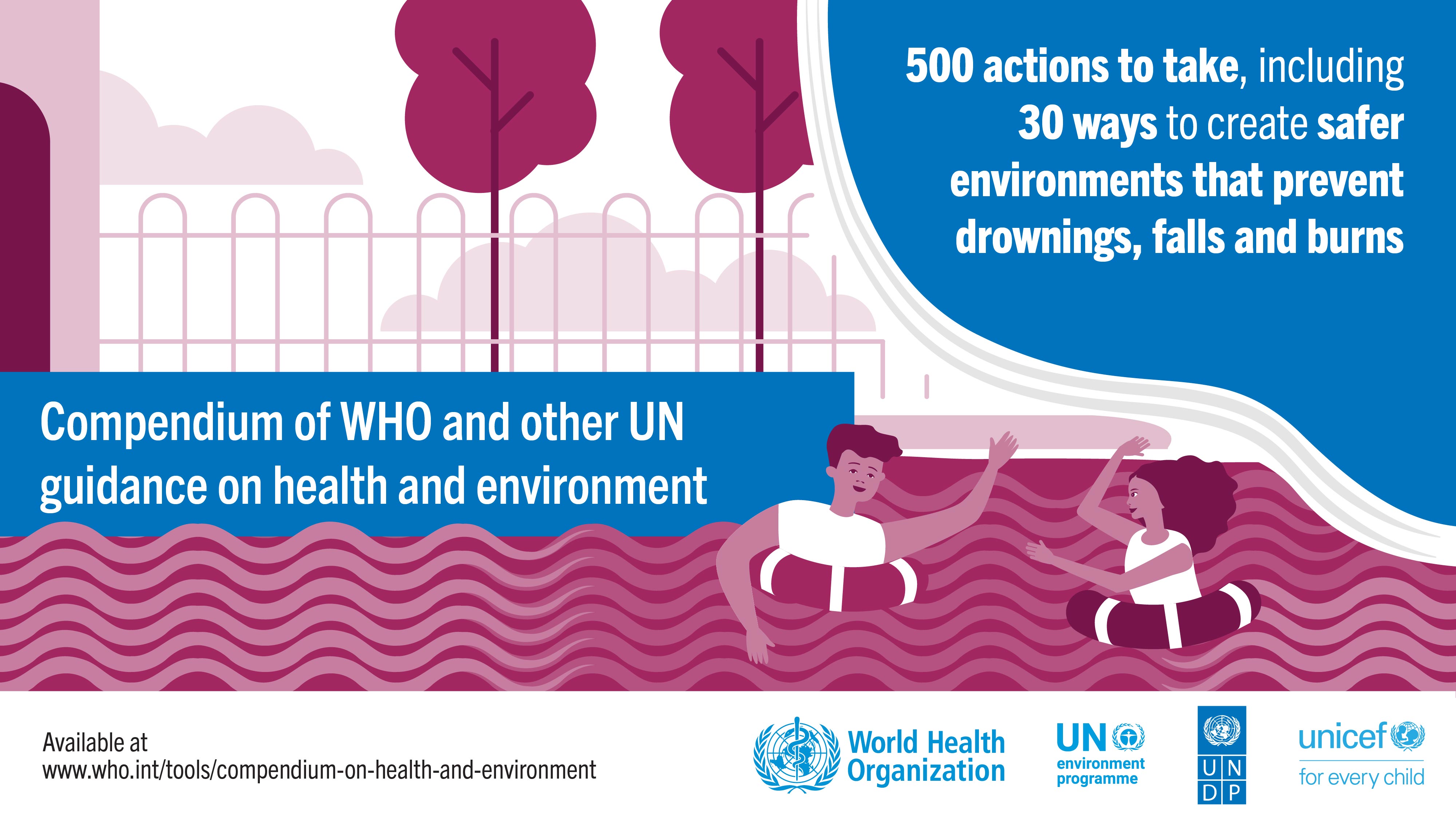 500 actions to take, including 30 ways to create safer environments that prevent drownings, falls and burns

Compendium of WHO and other UN guidance on health and environment

Available at
www.who.int/tools/compendium-on-health-and-environment

World Health Organization

UN environment programme

U N
D P

unicef
for every child