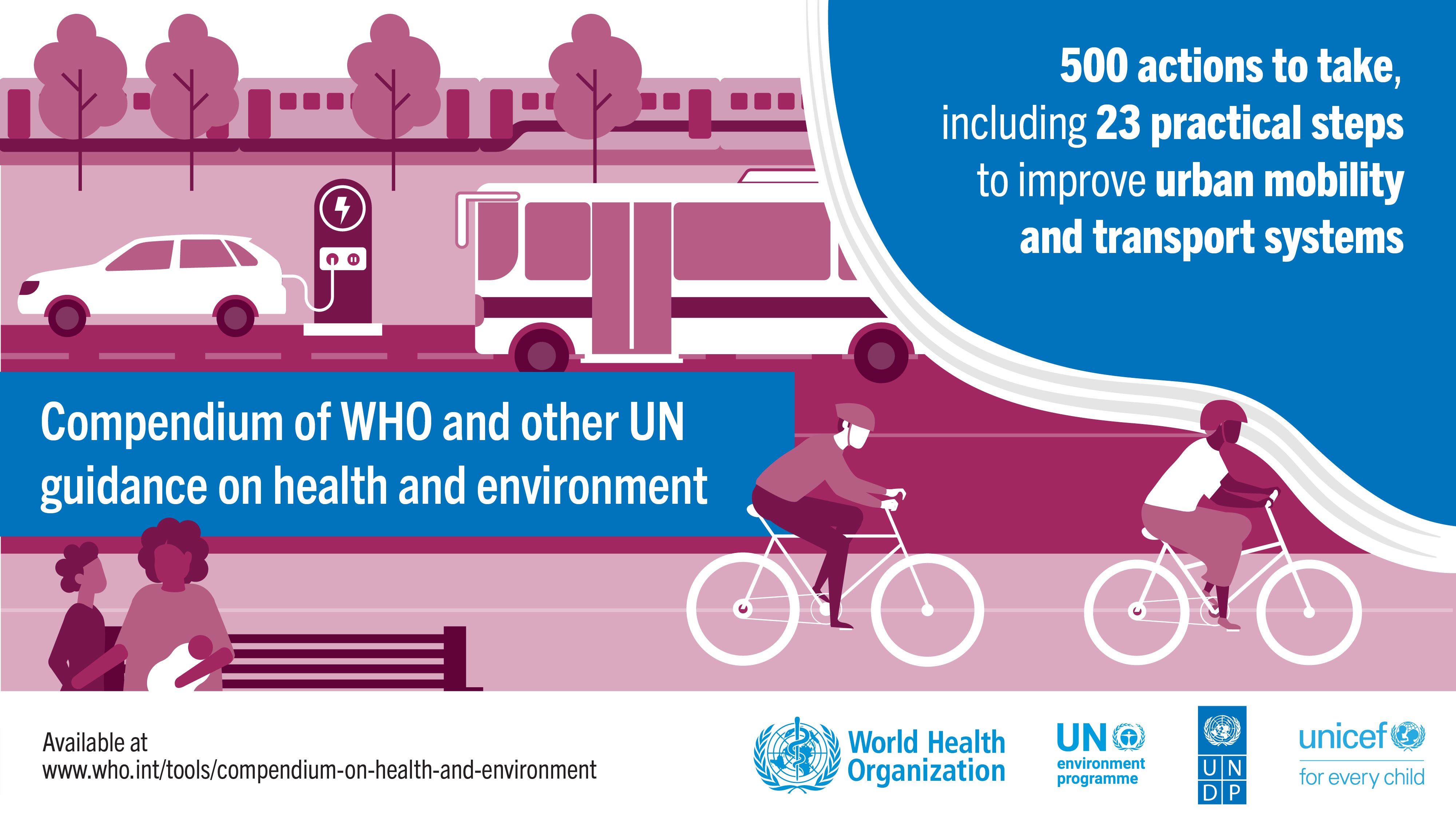 500 actions to take, including 23 practical steps to improve urban mobility and transport systems

Compendium of WHO and other UN guidance on health and environment

Available at
www.who.int/tools/compendium-on-health-and-environment

World Health Organization

UN environment programme

U N
D P

unicef
for every child