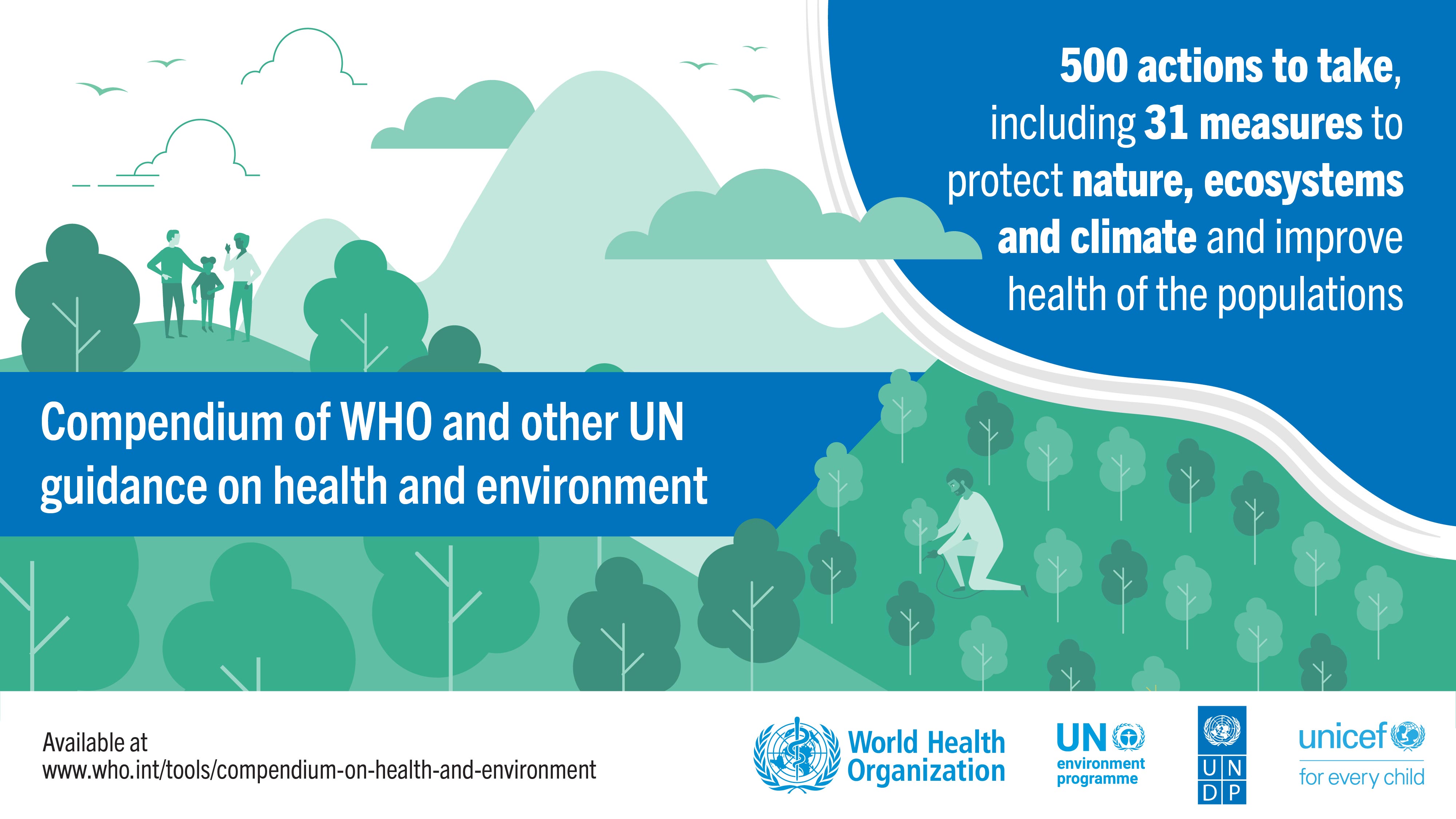 500 actions to take, including 31 measures to protect nature, ecosystems and climate and improve health of the populations

Compendium of WHO and other UN guidance on health and environment

Available at
www.who.int/tools/compendium-on-health-and-environment

World Health Organization

UN environment programme

U N
D P

unicef
for every child