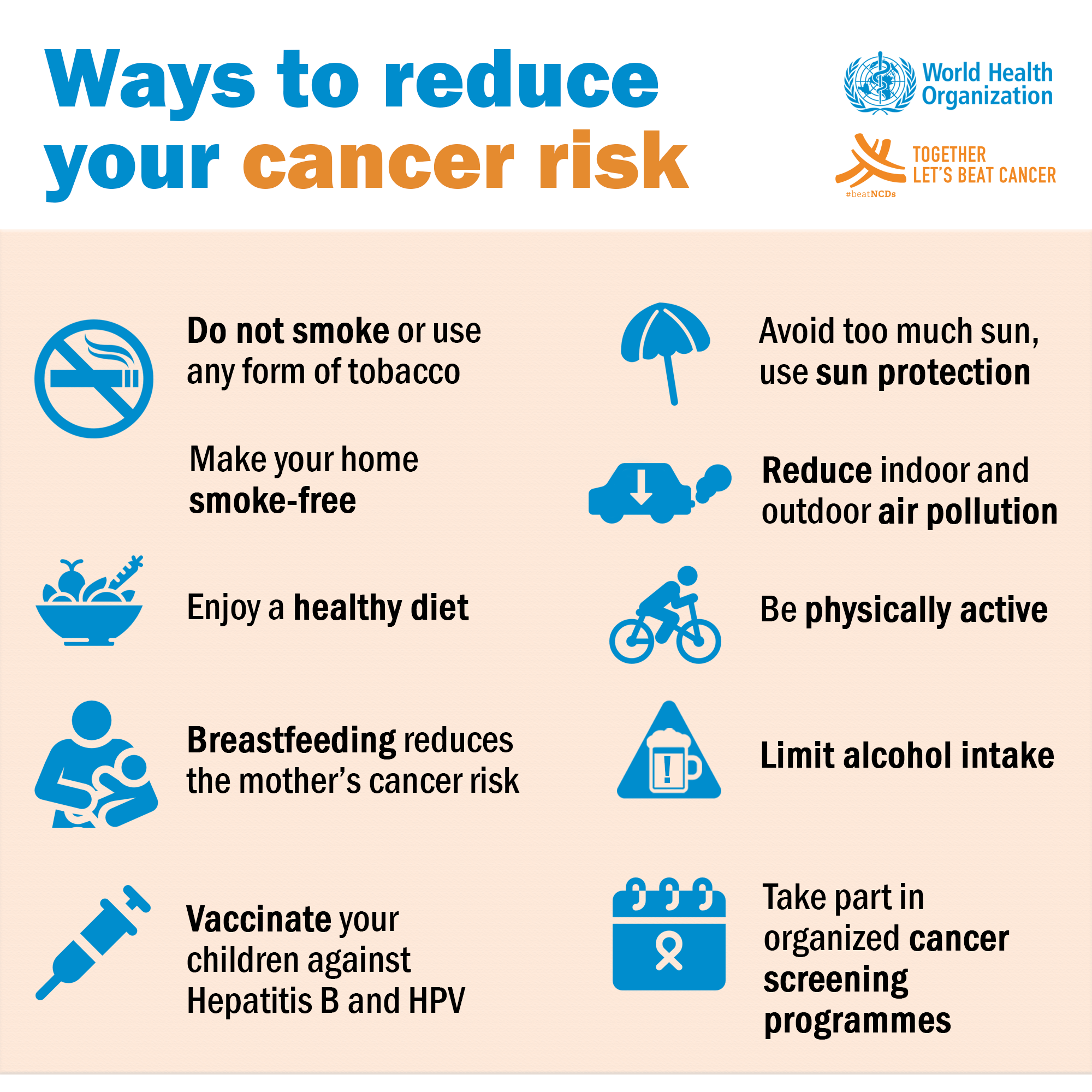 Ways to reduce your cancer risk

World Health Organization

TOGETHER LET'S BEAT CANCER

#beatNCDs

Do not smoke or use any form of tobacco

Make your home smoke-free

Enjoy a healthy diet

Breastfeeding reduces the mother's cancer risk

Vaccinate your children against Hepatitis B and HPV

Avoid too much sun, use sun protection

Reduce indoor and outdoor air pollution

Be physically active

Limit alcohol intake

Take part in organized cancer screening programmes