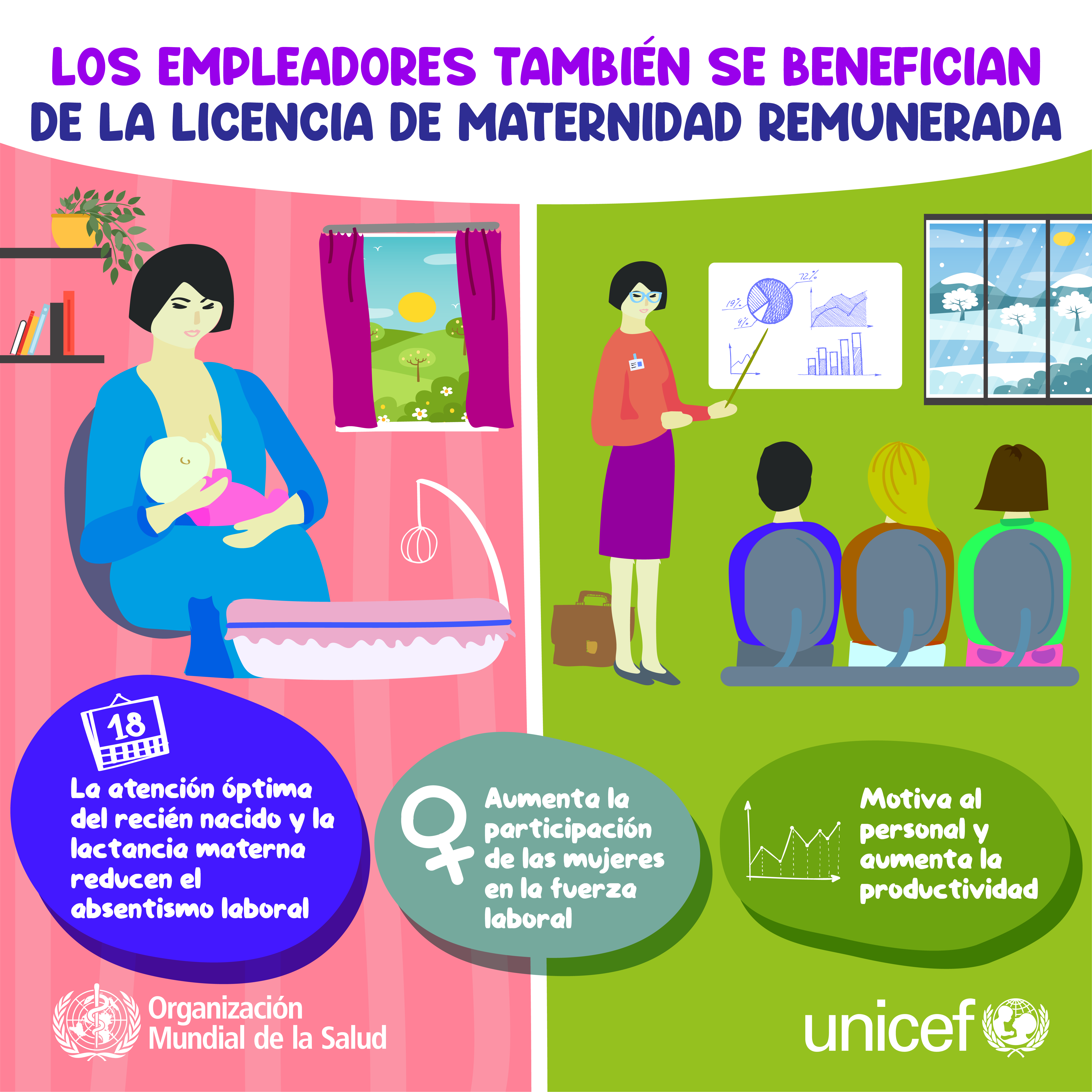 LOS EMPLEADORES TAMBIÉN SE BENEFICIAN DE LA LICENCIA DE MATERNIDAD REMUNERADA

72%
19%
4%

18

La atención óptima del recién nacido y la lactancia materna reducen el absentismo laboral

Aumenta la participación de las mujeres en la fuerza laboral

Motiva al personal y aumenta la productividad

Organización Mundial de la Salud

unicef