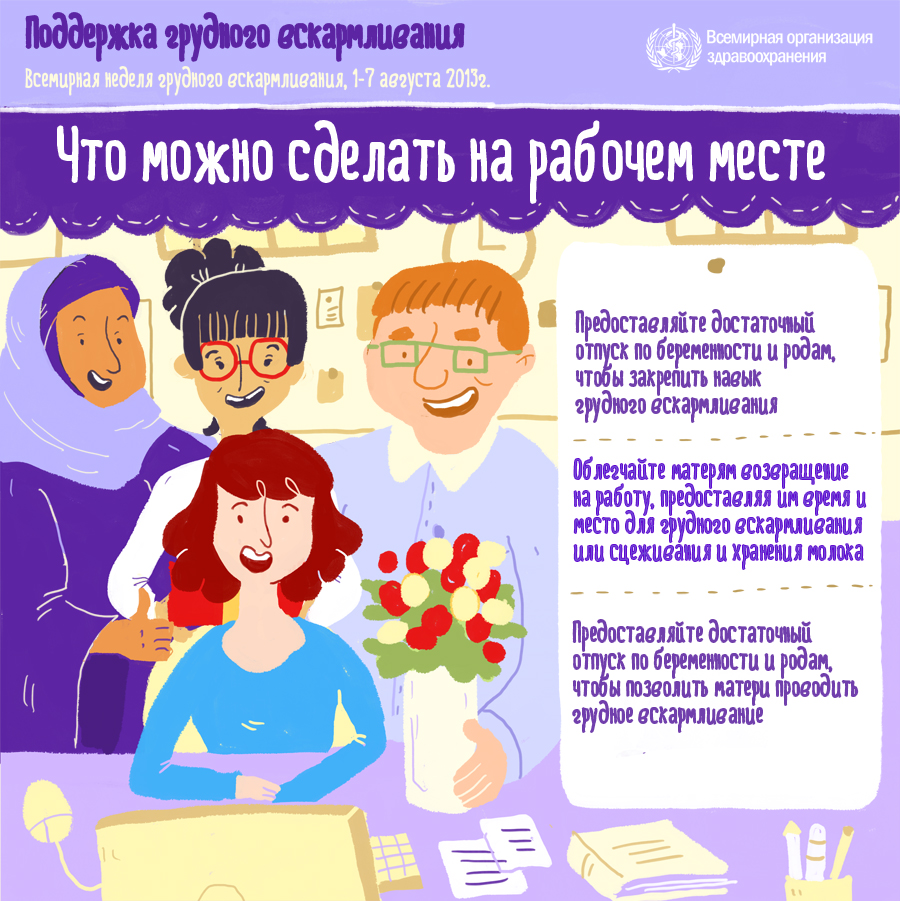 Поддержка грудного вскармливания

Всемирная неделя грудного вскармливания, 1-7 августа 2013г.

Всемирная организация здравоохранения

Что можно сделать на рабочем месте

Предоставляйте достаточный отпуск по беременности и родам, чтобы закрепить навык грудного вскармливания

Облегчайте матерям возвращение на работу, предоставляя им время и место для грудного вскармливания или сцеживания и хранения молока

Предоставляйте достаточный отпуск по беременности и родам, чтобы позволить матери проводить грудное вскармливание