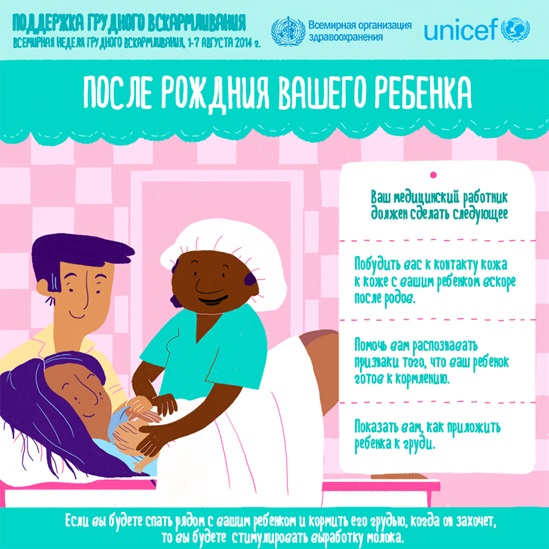 ПОДДЕРЖКА ГРУДНОГО ВСКАРМЛИВАНИЯ
ВСЕМИРНАЯ НЕДЕЛЯ ГРУДНОГО ВСКАРМЛИВАНИЯ, 1-7 АВГУСТА 2014 г.

Всемирная организация здравоохранения

unicef

ПОСЛЕ РОЖДНИЯ ВАШЕГО РЕБЕНКА

Ваш медицинский работник должен сделать следующее

Побудить вас к контакту кожа к коже с вашим ребенком вскоре после родов.

Помочь вам распознавать признаки того, что ваш ребенок готов к кормлению.

Показать вам, как приложить ребенка к груди.

Если вы будете спать рядом с вашим ребенком и кормить его грудью, когда он захочет, то вы будете стимулировать выработку молока.