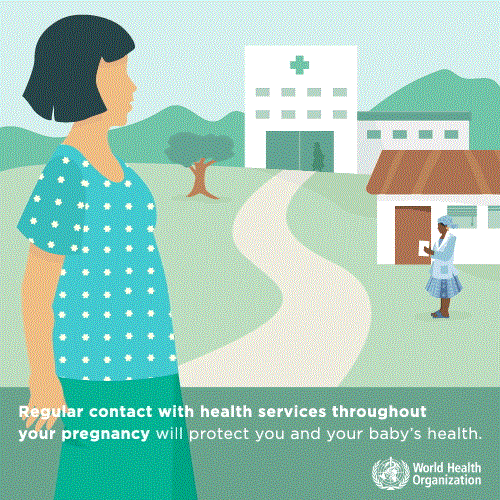 Regular contact with health services throughout your pregnancy will protect you and your baby's health.

World Health Organization