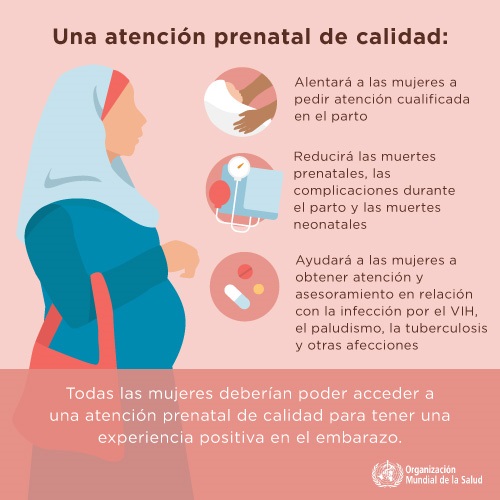 Una atención prenatal de calidad:

Alentará a las mujeres a pedir atención cualificada en el parto

Reducirá las muertes prenatales, las complicaciones durante el parto y las muertes neonatales

Ayudará a las mujeres a obtener atención y asesoramiento en relación con la infección por el VIH, el paludismo, la tuberculosis y otras afecciones

Todas las mujeres deberían poder acceder a una atención prenatal de calidad para tener una experiencia positiva en el embarazo.

Organización Mundial de la Salud