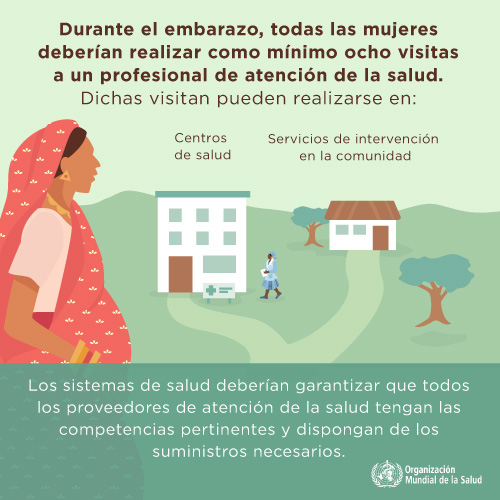 Durante el embarazo, todas las mujeres deberían realizar como mínimo ocho visitas a un profesional de atención de la salud.
Dichas visitan pueden realizarse en:

Centros de salud

Servicios de intervención en la comunidad

Los sistemas de salud deberían garantizar que todos los proveedores de atención de la salud tengan las competencias pertinentes y dispongan de los suministros necesarios.

Organización Mundial de la Salud