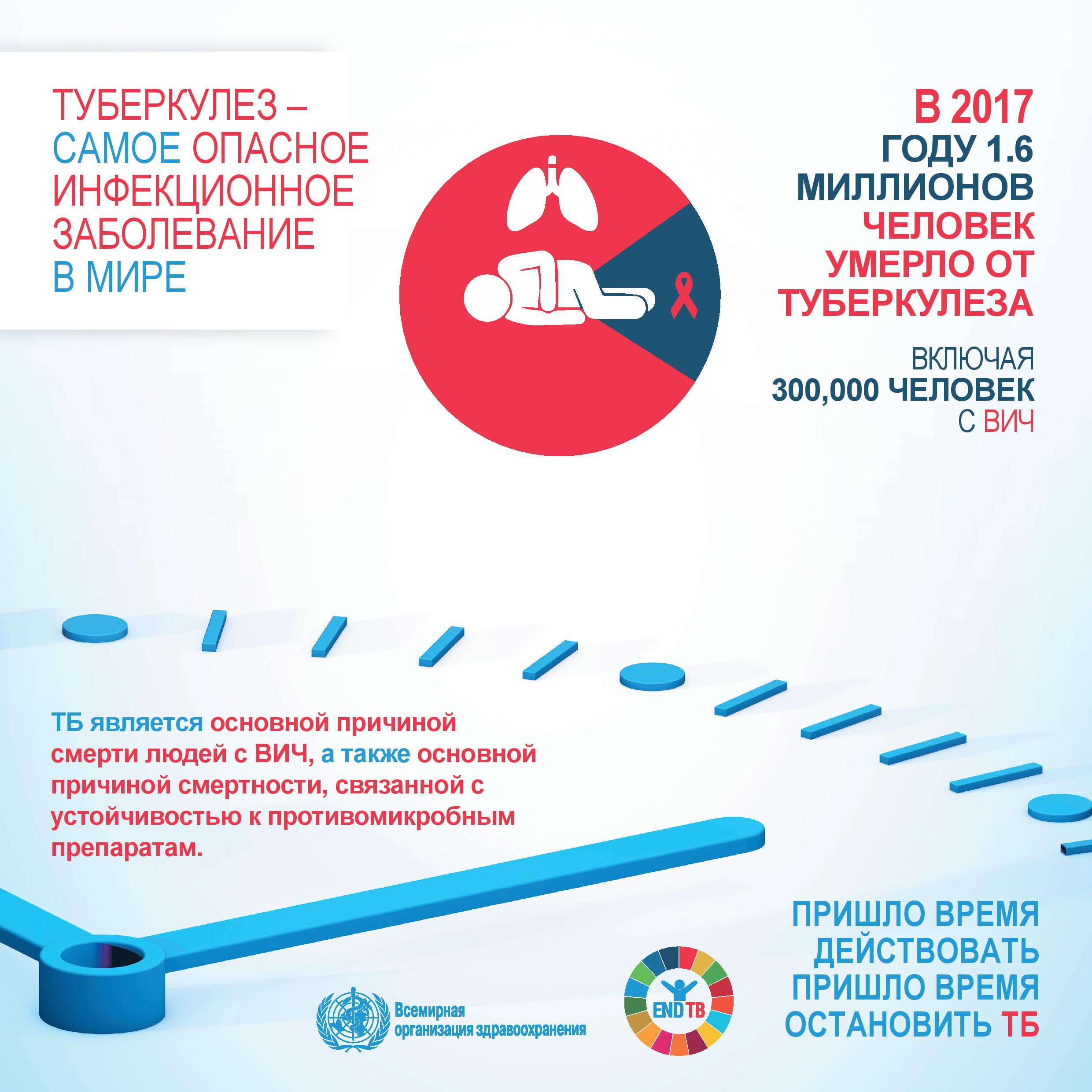 ТУБЕРКУЛЕЗ – САМОЕ ОПАСНОЕ ИНФЕКЦИОННОЕ ЗАБОЛЕВАНИЕ В МИРЕ

В 2017 ГОДУ 1.6 МИЛЛИОНОВ ЧЕЛОВЕК УМЕРЛО ОТ ТУБЕРКУЛЕЗА

ВКЛЮЧАЯ 300,000 ЧЕЛОВЕК С ВИЧ

ТБ является основной причиной смерти людей с ВИЧ, а также основной причиной смертности, связанной с устойчивостью к противомикробным препаратам.

Всемирная организация здравоохранения

END TB

ПРИШЛО ВРЕМЯ ДЕЙСТВОВАТЬ ПРИШЛО ВРЕМЯ ОСТАНОВИТЬ ТБ