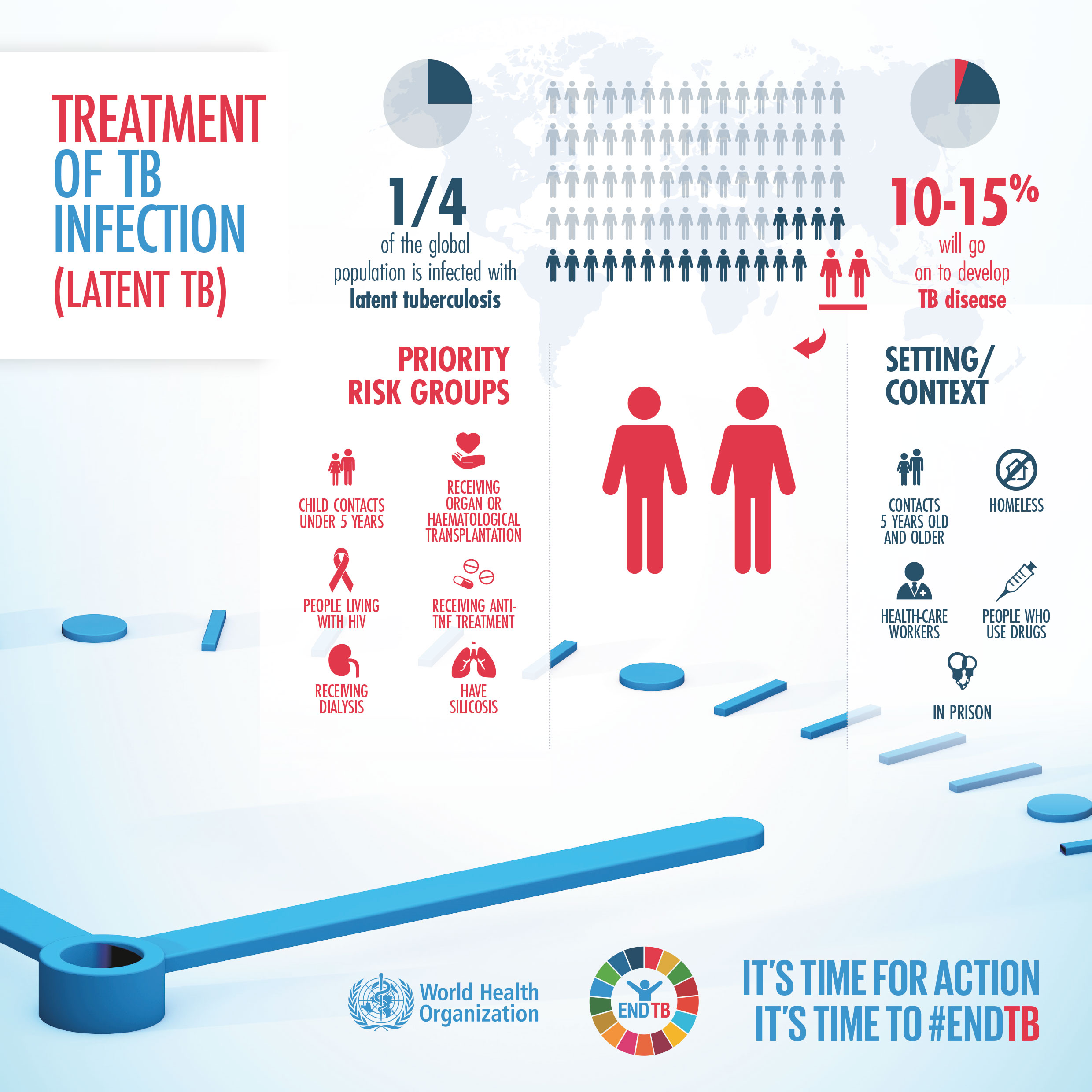 TREATMENT OF TB INFECTION (LATENT TB)

1/4
of the global population is infected with latent tuberculosis

10-15%
will go on to develop TB disease

PRIORITY RISK GROUPS

CHILD CONTACTS UNDER 5 YEARS

RECEIVING ORGAN OR HAEMATOLOGICAL TRANSPLANTATION

PEOPLE LIVING WITH HIV

RECEIVING ANTI-TNF TREATMENT

RECEIVING DIALYSIS

HAVE SILICOSIS

SETTING/ CONTEXT

CONTACTS 5 YEARS OLD AND OLDER

HOMELESS

HEALTH-CARE WORKERS

PEOPLE WHO USE DRUGS

IN PRISON

World Health Organization

END TB

IT'S TIME FOR ACTION
IT'S TIME TO #ENDTB