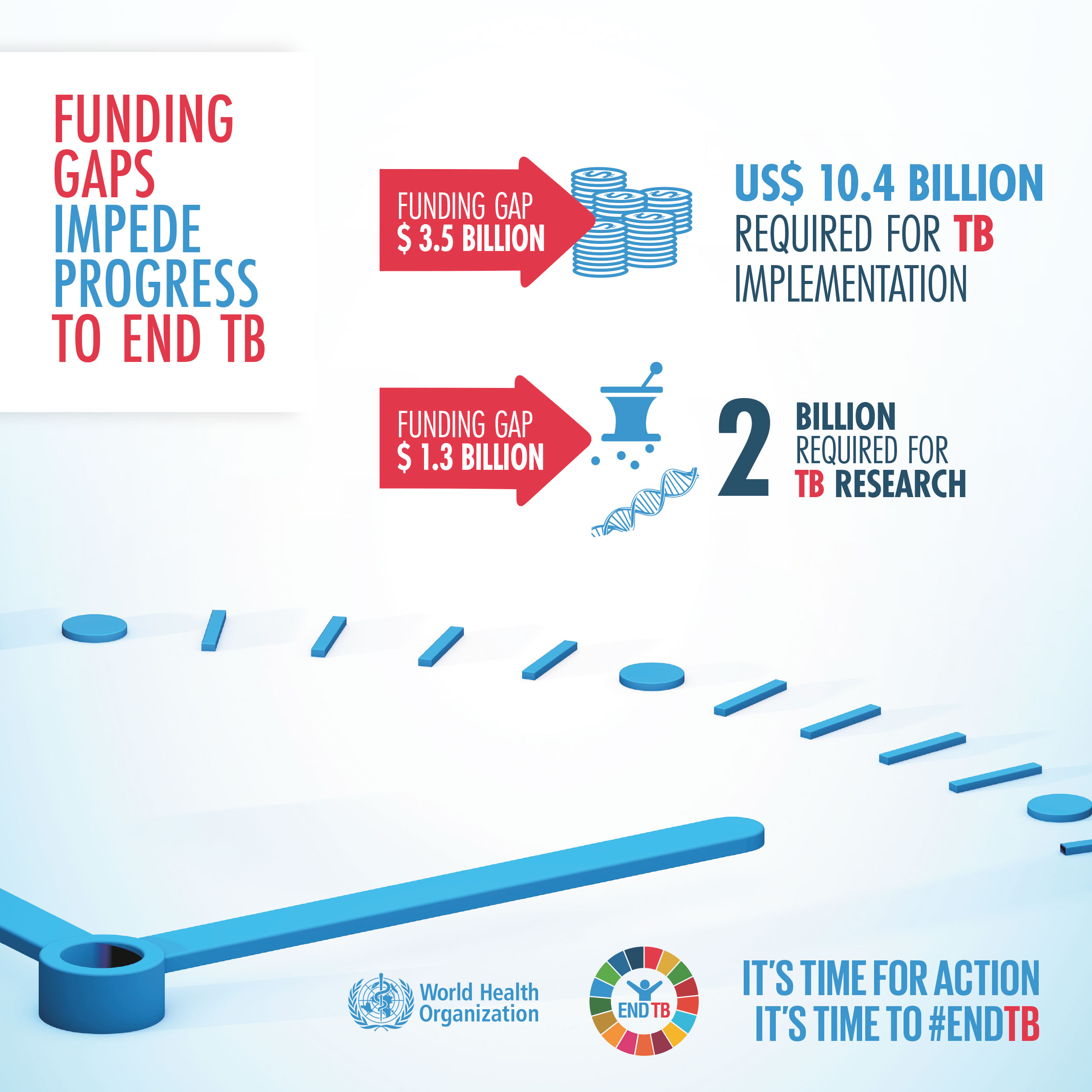 FUNDING GAPS IMPEDE PROGRESS TO END TB

FUNDING GAP
$ 3.5 BILLION

US$ 10.4 BILLION
REQUIRED FOR TB
IMPLEMENTATION

FUNDING GAP
$ 1.3 BILLION

2 BILLION
REQUIRED FOR
TB RESEARCH

World Health Organization

END TB

IT'S TIME FOR ACTION
IT'S TIME TO #ENDTB