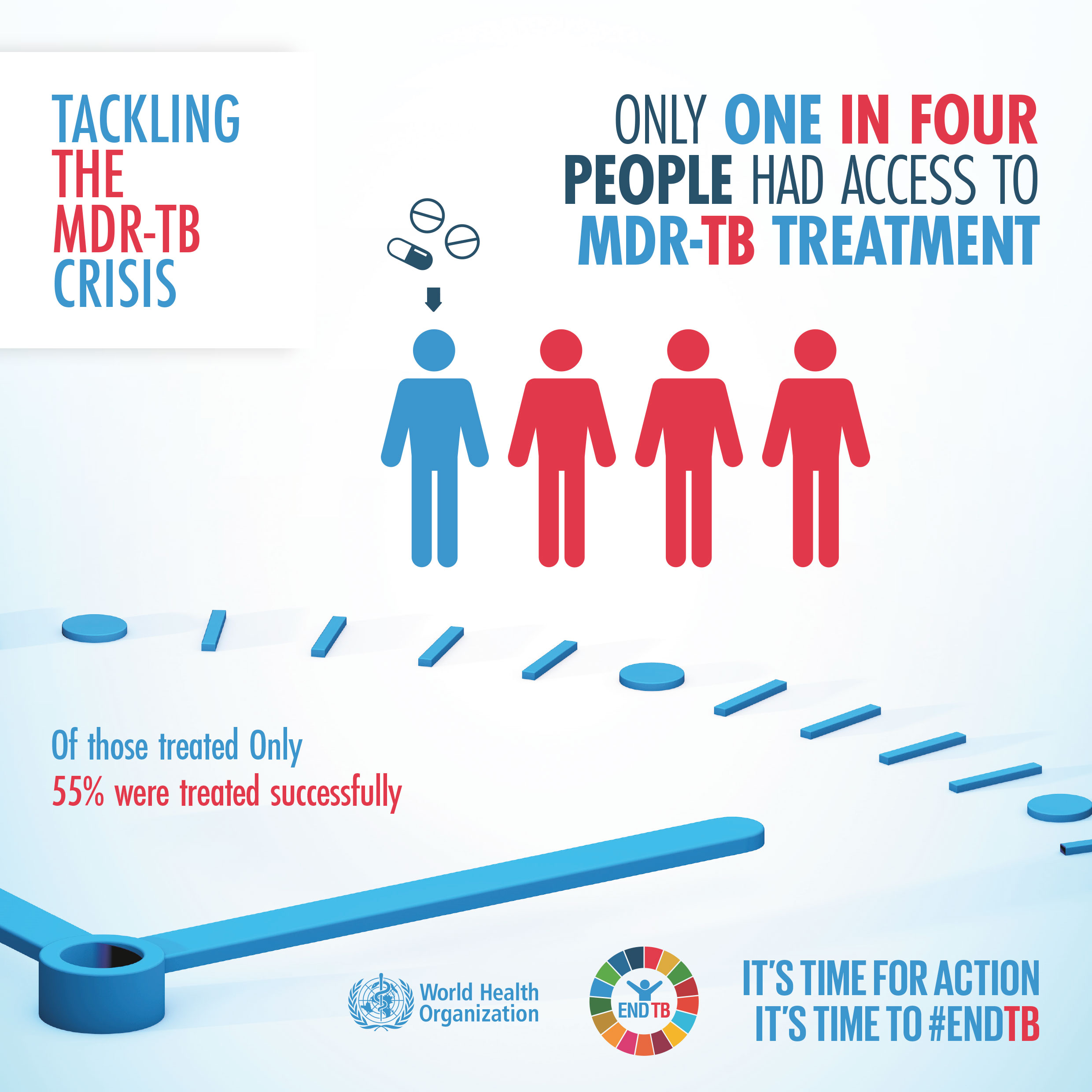 TACKLING THE MDR-TB CRISIS

ONLY ONE IN FOUR PEOPLE HAD ACCESS TO MDR-TB TREATMENT

Of those treated Only
55% were treated successfully

World Health Organization

END TB

IT'S TIME FOR ACTION
IT'S TIME TO #ENDTB