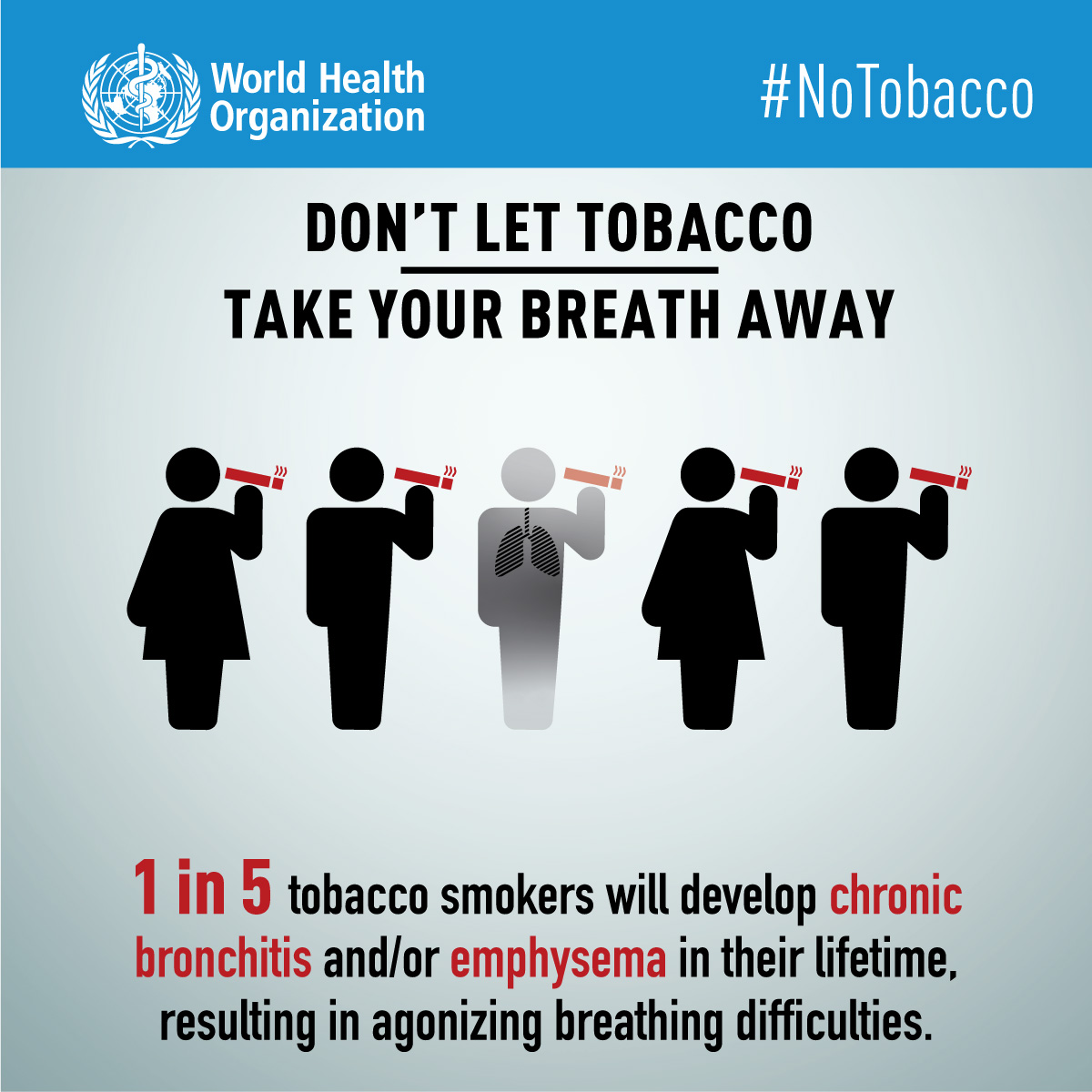 World Health Organization

#NoTobacco

DON'T LET TOBACCO

TAKE YOUR BREATH AWAY

1 in 5 tobacco smokers will develop chronic bronchitis and/or emphysema in their lifetime, resulting in agonizing breathing difficulties.