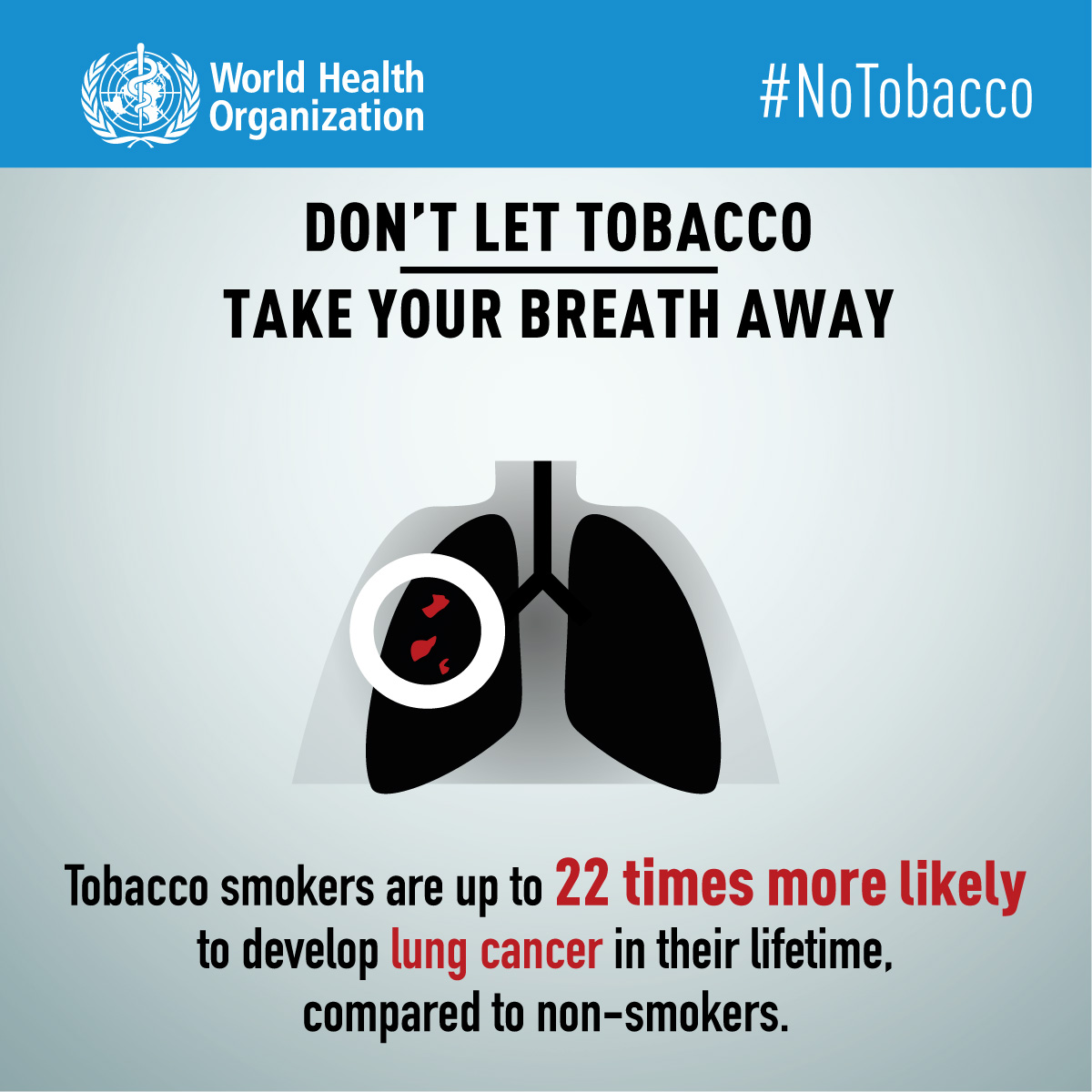 World Health Organization

#NoTobacco

DON'T LET TOBACCO
TAKE YOUR BREATH AWAY

Tobacco smokers are up to 22 times more likely to develop lung cancer in their lifetime, compared to non-smokers.