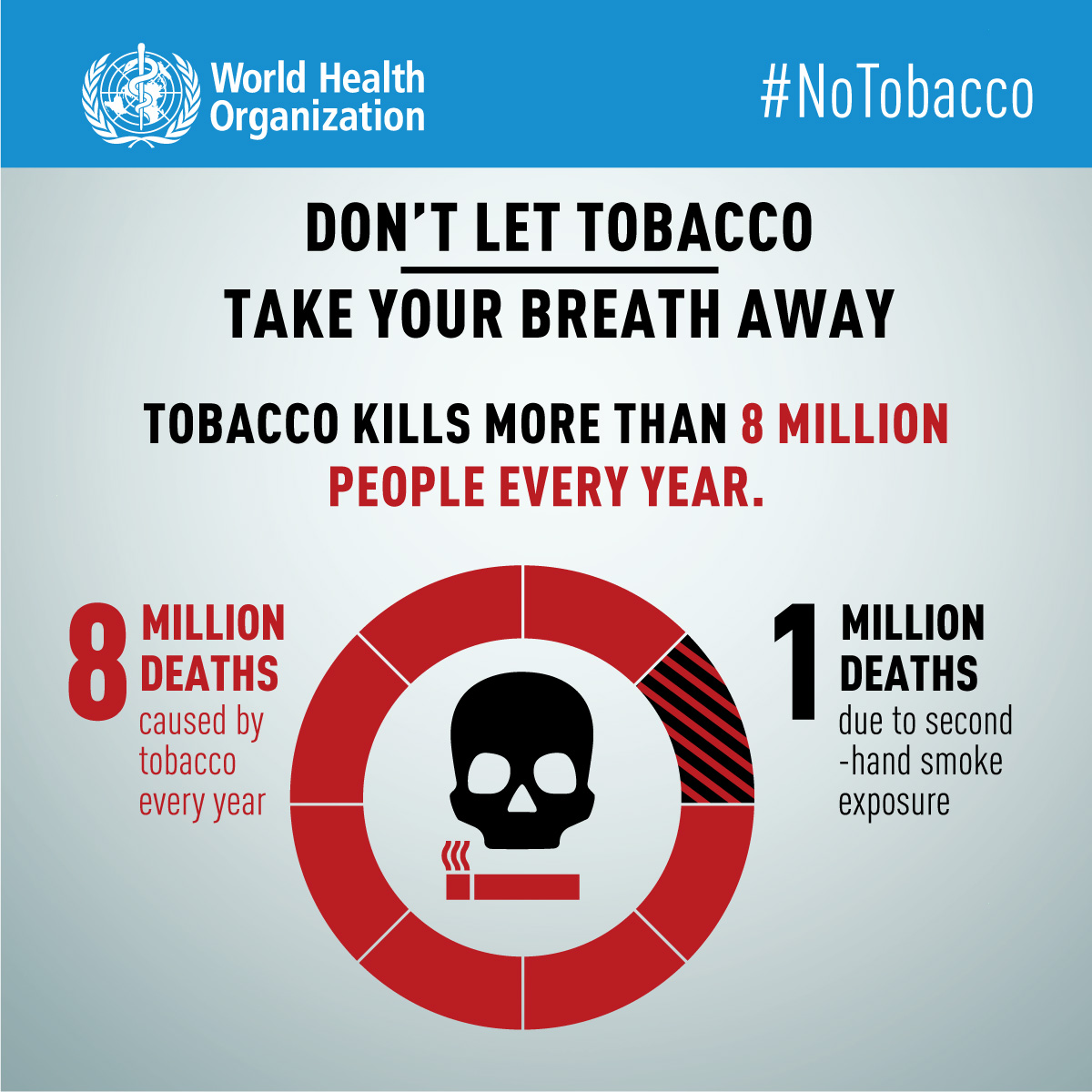 World Health Organization

#NoTobacco

DON'T LET TOBACCO
TAKE YOUR BREATH AWAY

TOBACCO KILLS MORE THAN 8 MILLION PEOPLE EVERY YEAR.

8 MILLION DEATHS caused by tobacco every year

1 MILLION DEATHS due to second -hand smoke exposure