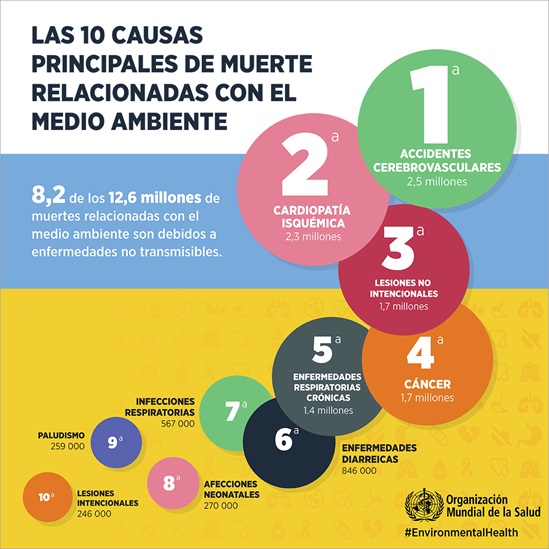 LAS 10 CAUSAS PRINCIPALES DE MUERTE RELACIONADAS CON EL MEDIO AMBIENTE

8,2 de los 12,6 millones de muertes relacionadas con el medio ambiente son debidos a enfermedades no transmisibles.

1ª
ACCIDENTES CEREBROVASCULARES
2,5 millones

2ª
CARDIOPATÍA ISQUÉMICA
2,3 millones

3ª
LESIONES NO INTENCIONALES
1,7 millones

4ª
CÁNCER
1,7 millones

5ª
ENFERMEDADES RESPIRATORIAS CRÓNICAS
1.4 millones

6ª
ENFERMEDADES DIARREICAS
846 000

7ª
INFECCIONES RESPIRATORIAS
567 000

8ª
AFECCIONES NEONATALES
270 000

9ª
PALUDISMO
259 000

10ª
LESIONES INTENCIONALES
246 000

Organización Mundial de la Salud

#EnvironmentalHealth