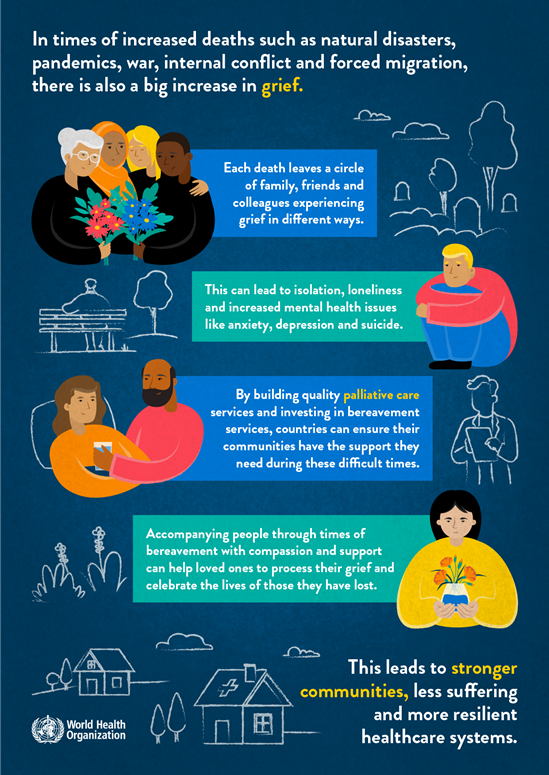 In times of increased deaths such as natural disasters, pandemics, war, internal conflict and forced migration, there is also a big increase in grief.

Each death leaves a circle of family, friends and colleagues experiencing grief in different ways.

This can lead to isolation, loneliness and increased mental health issues like anxiety, depression and suicide.

By building quality palliative care services and investing in bereavement services, countries can ensure their communities have the support they need during these difficult times.

Accompanying people through times of bereavement with compassion and support can help loved ones to process their grief and celebrate the lives of those they have lost.

This leads to stronger communities, less suffering and more resilient healthcare systems.

World Health Organization