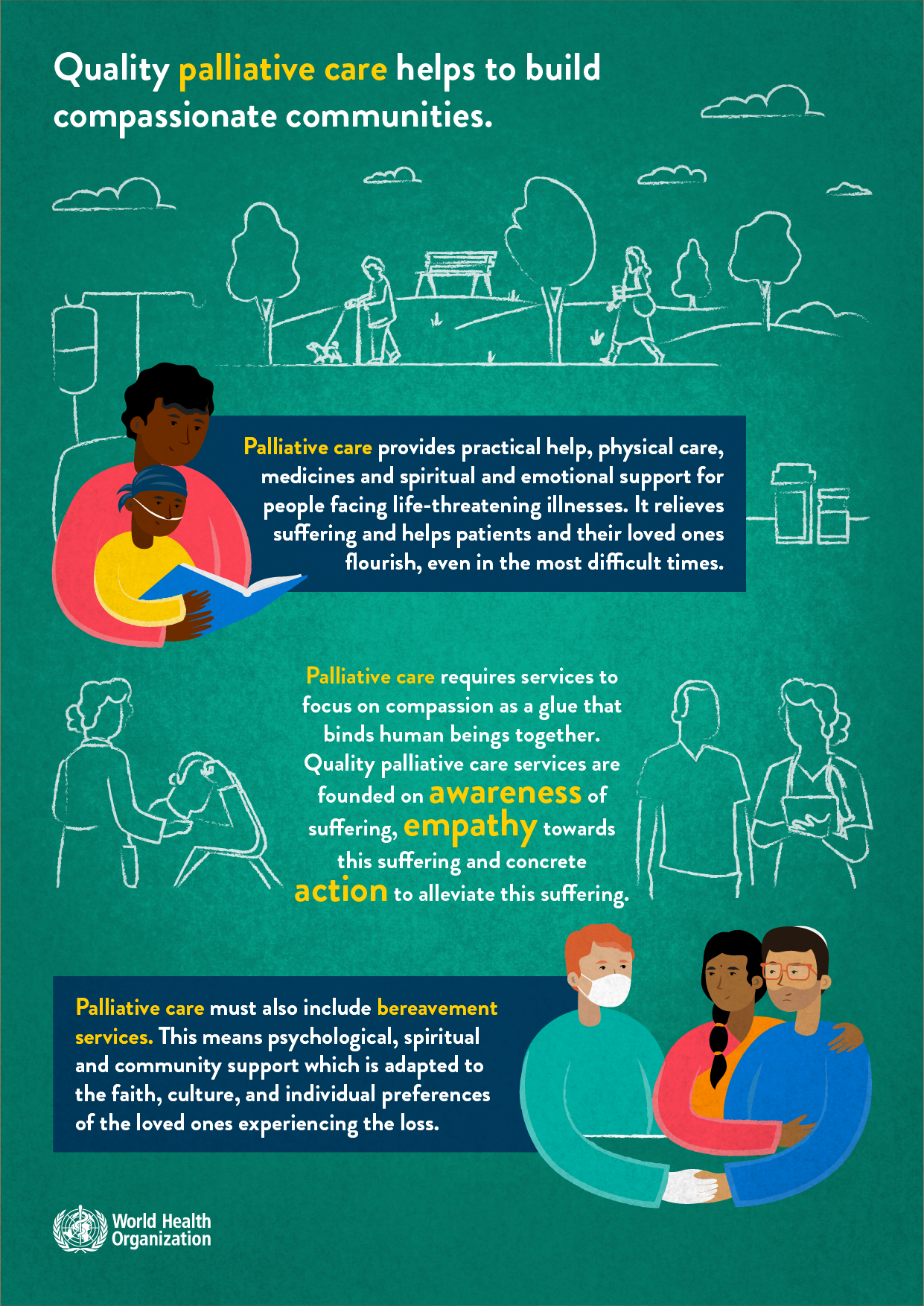 Quality palliative care helps to build compassionate communities.

Palliative care provides practical help, physical care, medicines and spiritual and emotional support for people facing life-threatening illnesses. It relieves suffering and helps patients and their loved ones flourish, even in the most difficult times.

Palliative care requires services to focus on compassion as a glue that binds human beings together. Quality palliative care services are founded on awareness of suffering, empathy towards this suffering and concrete action to alleviate this suffering.

Palliative care must also include bereavement services. This means psychological, spiritual and community support which is adapted to the faith, culture, and individual preferences of the loved ones experiencing the loss.

World Health Organization