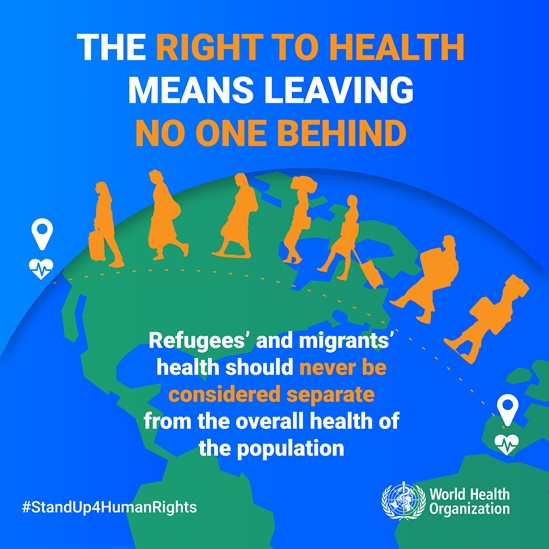 THE RIGHT TO HEALTH MEANS LEAVING NO ONE BEHIND

Refugees' and migrants' health should never be considered separate from the overall health of the population

#StandUp4HumanRights

World Health Organization