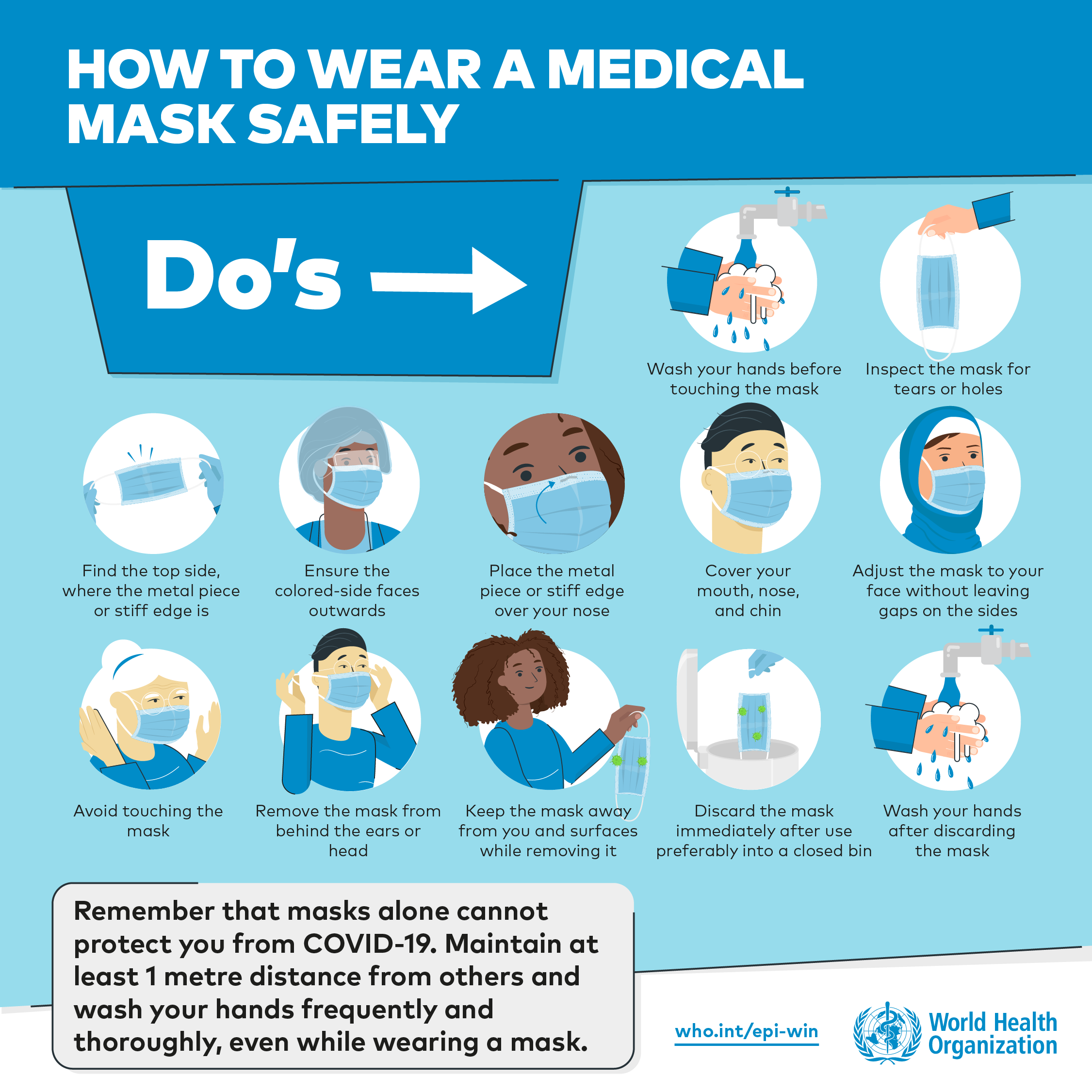 HOW TO WEAR A MEDICAL MASK SAFELY

Do's

Wash your hands before touching the mask

Inspect the mask for tears or holes

Find the top side, where the metal piece or stiff edge is

Ensure the colored-side faces outwards

Place the metal piece or stiff edge over your nose

Cover your mouth, nose, and chin

Adjust the mask to your face without leaving gaps on the sides

Avoid touching the mask

Remove the mask from behind the ears or head

Keep the mask away from you and surfaces while removing it

Discard the mask immediately after use preferably into a closed bin

Wash your hands after discarding the mask

Remember that masks alone cannot protect you from COVID-19. Maintain at least 1 metre distance from others and wash your hands frequently and thoroughly, even while wearing a mask.

who.int/epi-win

World Health Organization