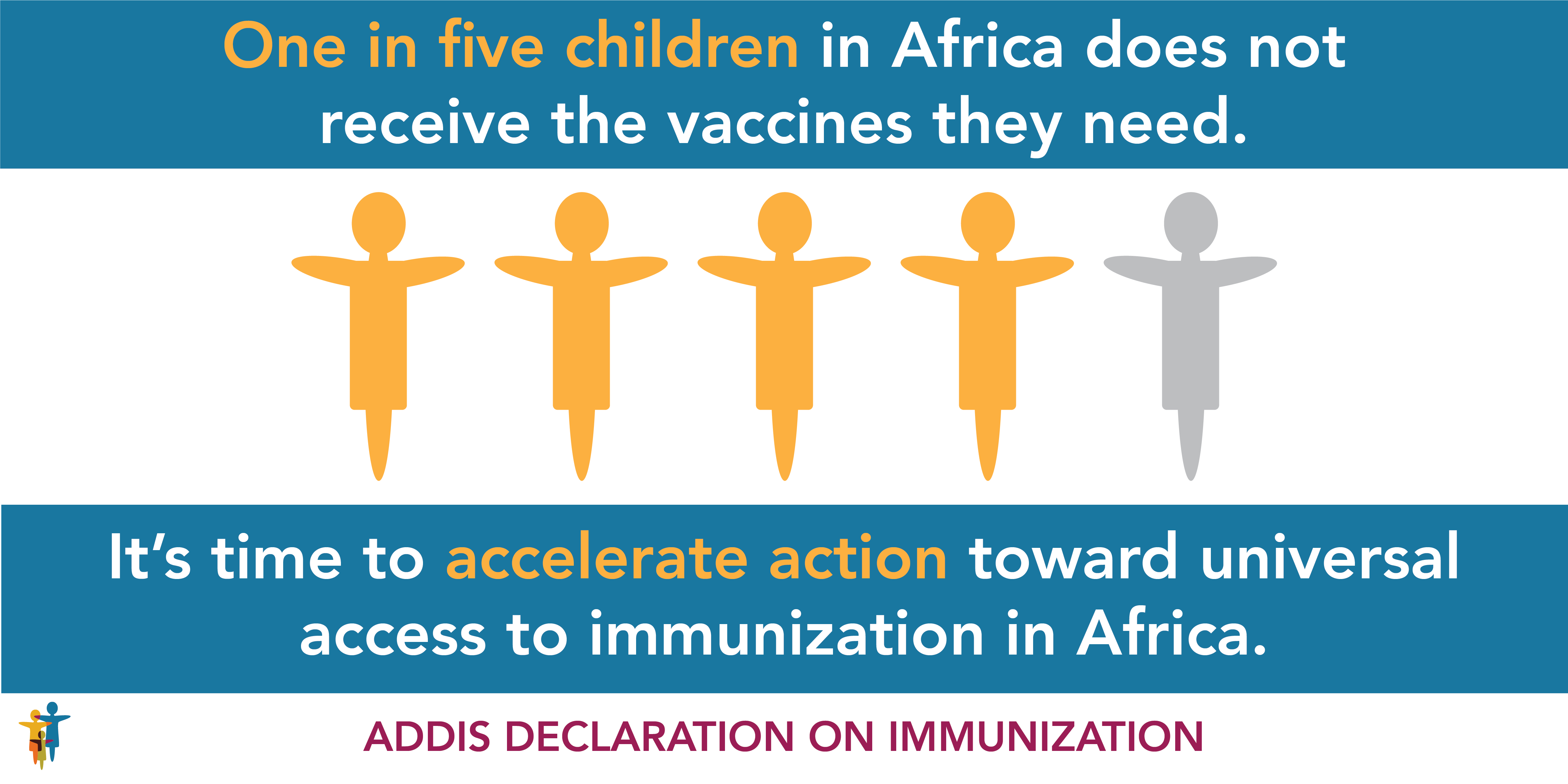 One in five children in Africa does not receive the vaccines they need.

It's time to accelerate action toward universal access to immunization in Africa.

ADDIS DECLARATION ON IMMUNIZATION